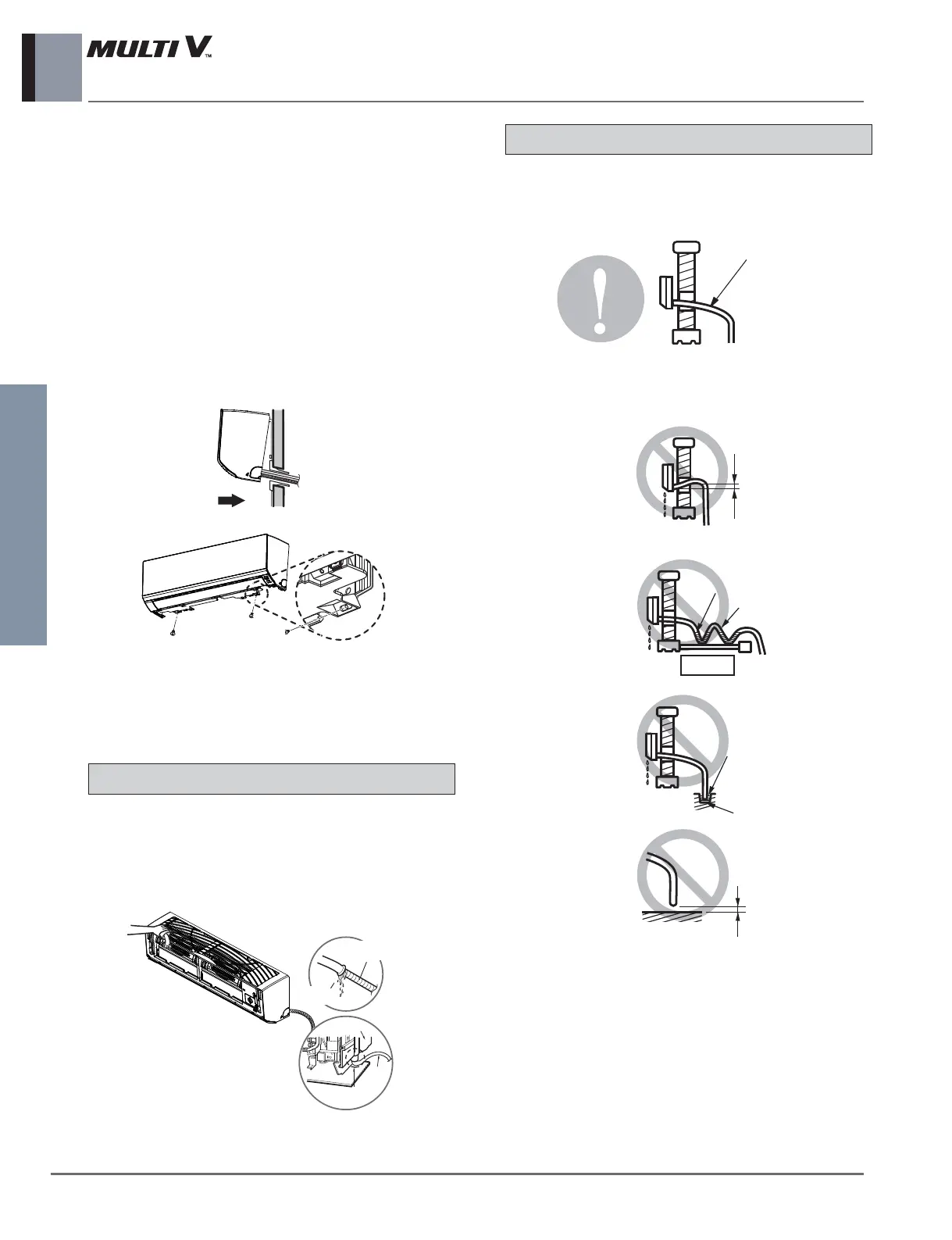 MULTI V™