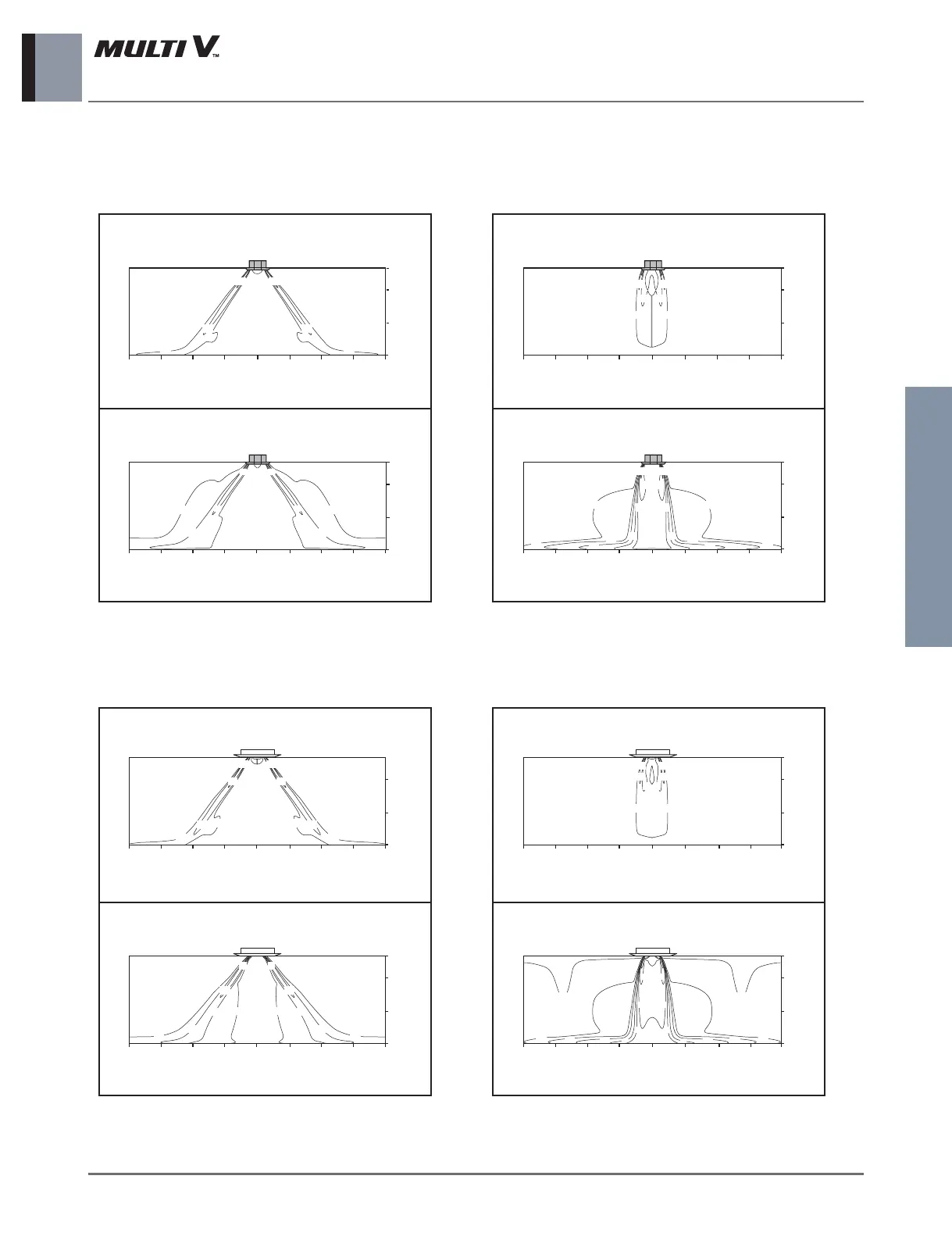 MULTI V™