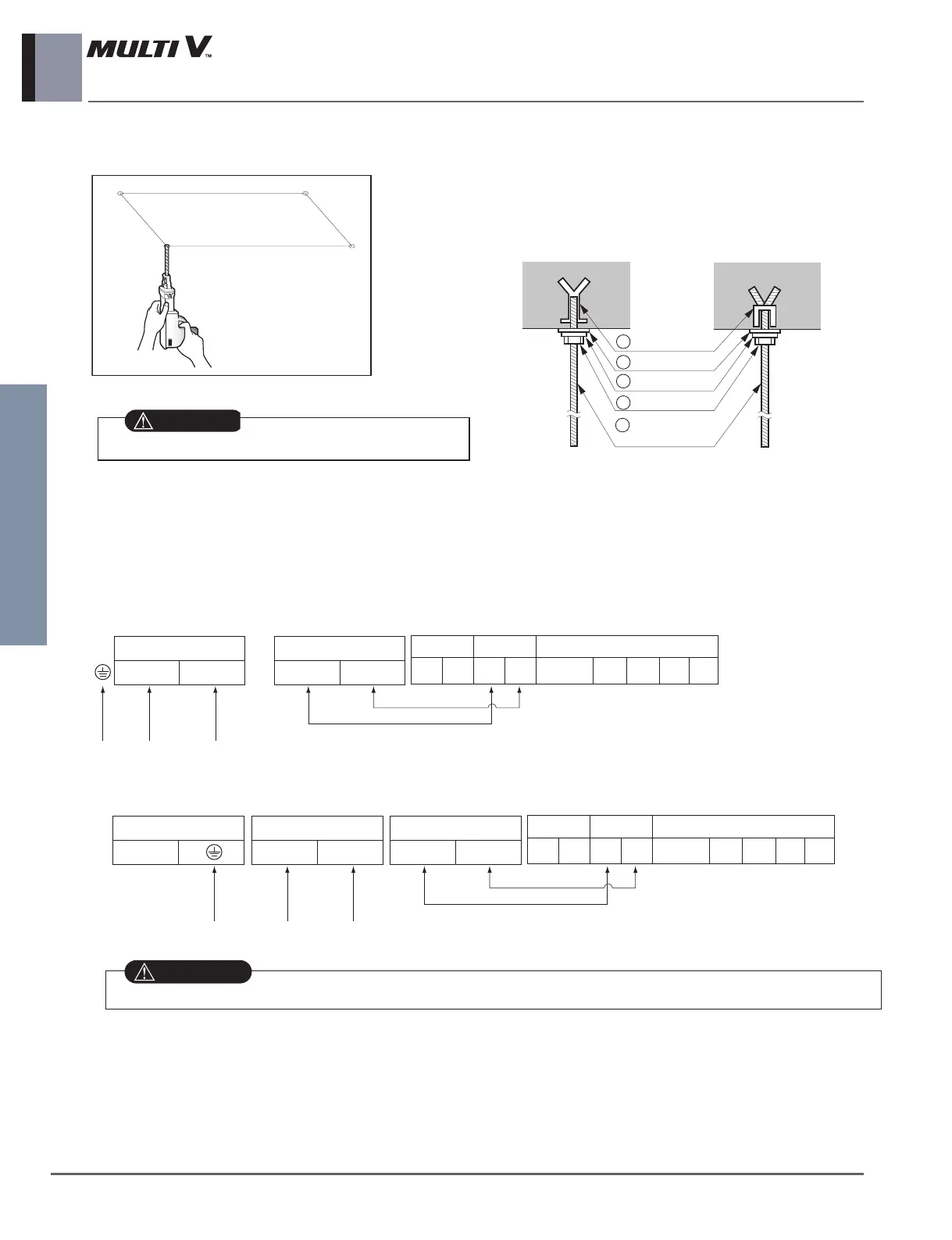 MULTI V™