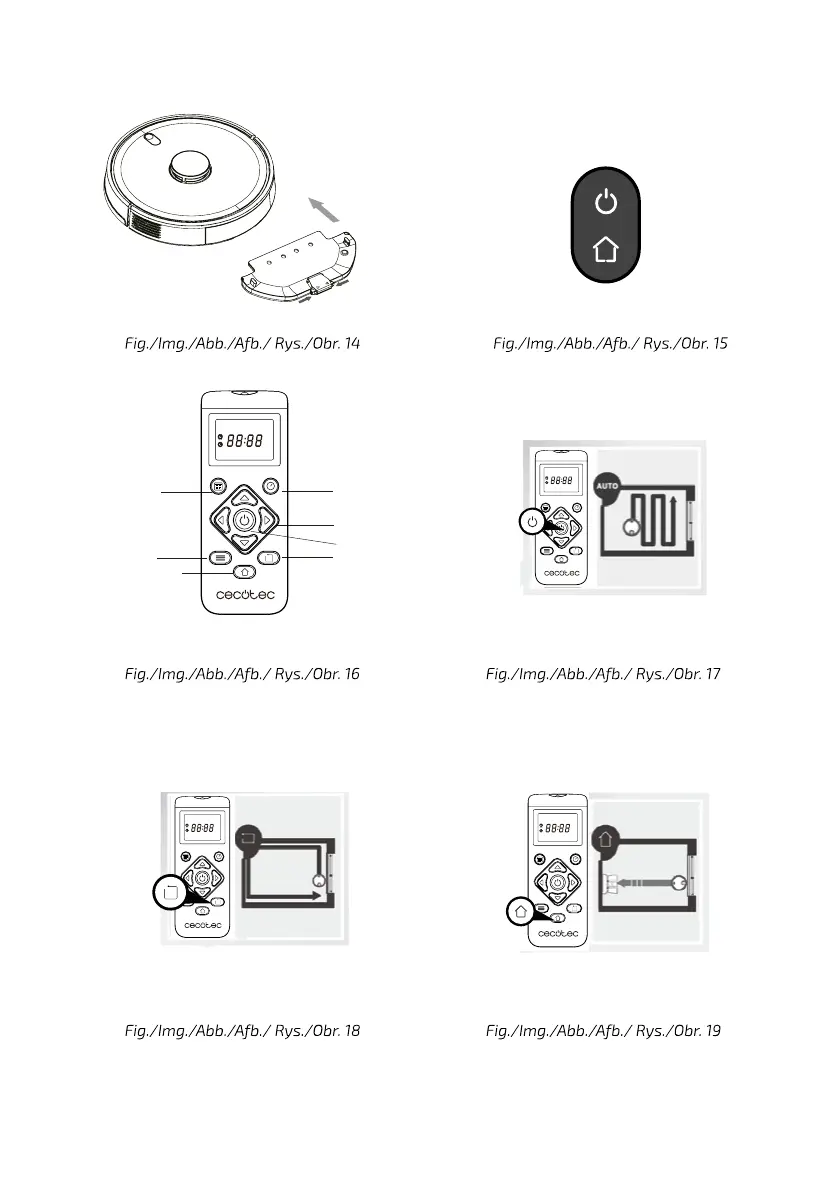 Fig./Img./Abb./Afb./ Rys./Obr. 14

Fig./Img./Abb./Afb./ Rys./Obr. 15

88:88

cecotec

Fig./Img./Abb./Afb./ Rys./Obr. 16

88:88

AUTO

cecotec

Fig./Img./Abb./Afb./ Rys./Obr. 17

88:88

cecotec

Fig./Img./Abb./Afb./ Rys./Obr. 18

88:88

cecotec

Fig./Img./Abb./Afb./ Rys./Obr. 19