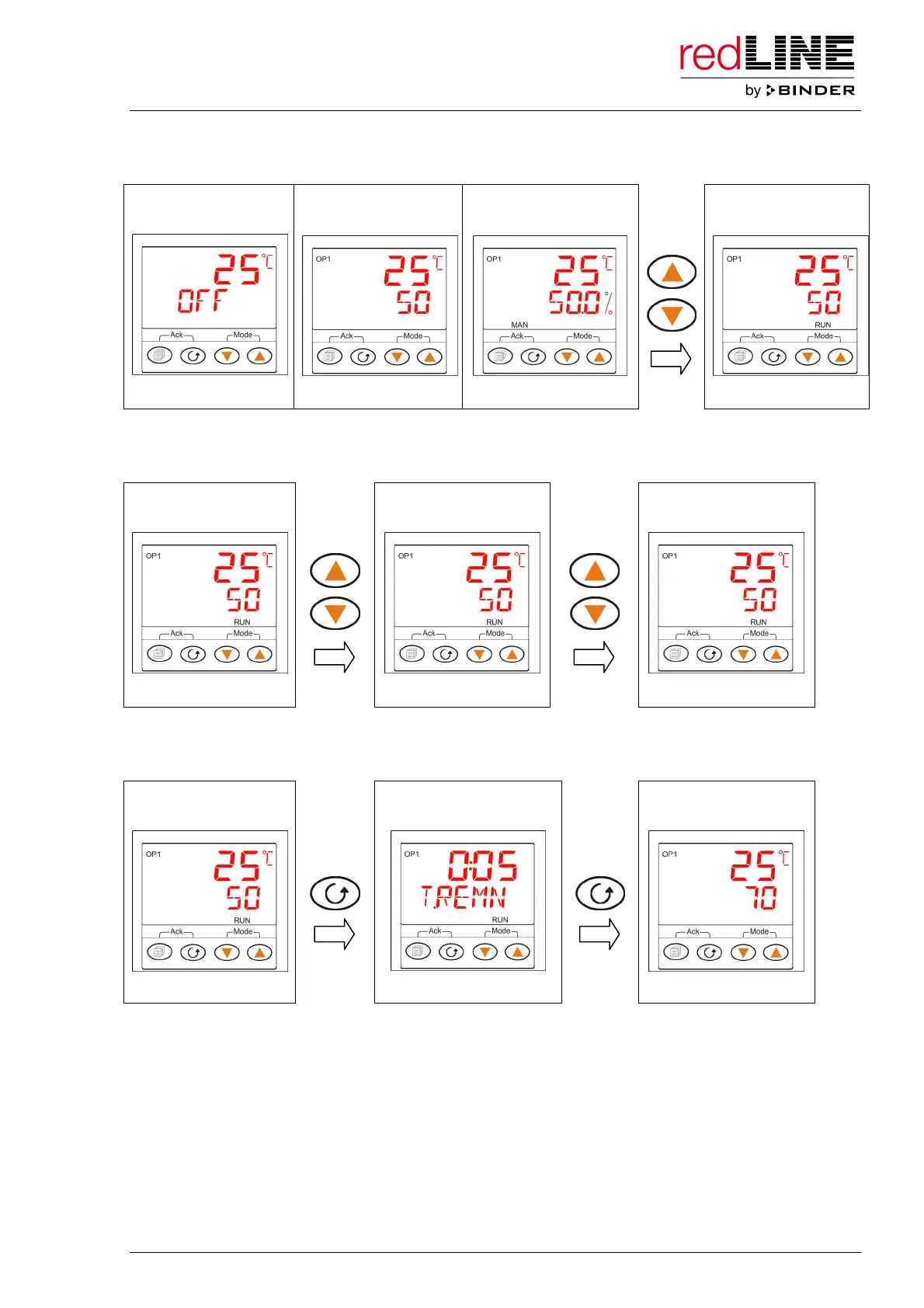 redLINE
by BINDER

25 °C
OFF
Ack Mode

OP1
25 °C
50
Ack Mode

OP1
25 °C
50.0 %
MAN
Ack Mode

OP1
25 °C
50
RUN
Ack Mode

OP1
25 °C
50
RUN
Ack Mode

OP1
25 °C
50
RUN
Ack Mode

OP1
25 °C
50
RUN
Ack Mode

OP1
25 °C
50
RUN
Ack Mode

OP1
0:05
T.REMN
RUN
Ack Mode

OP1
25 °C
70
Ack Mode