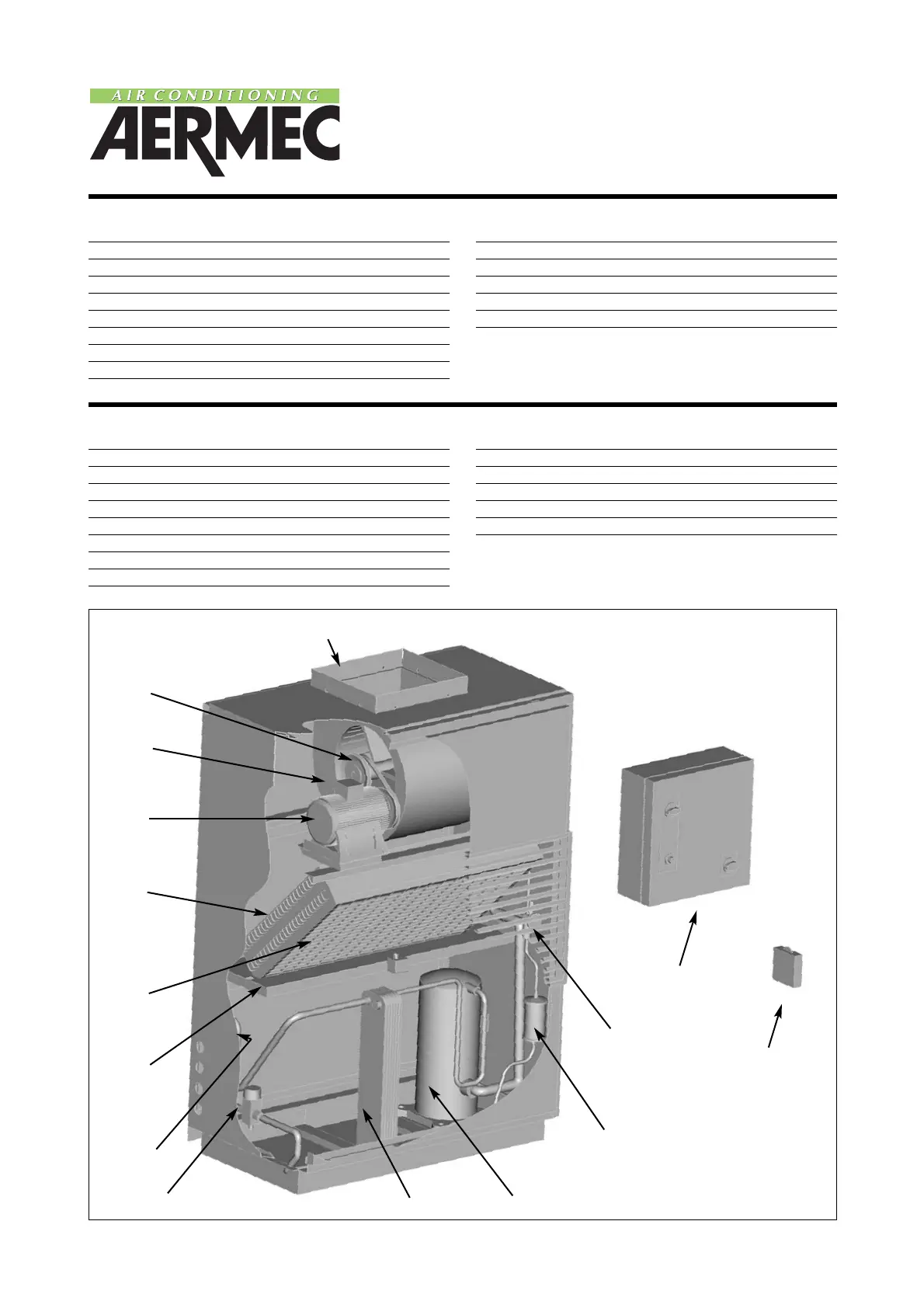 AIR CONDITIONING
AERMEC