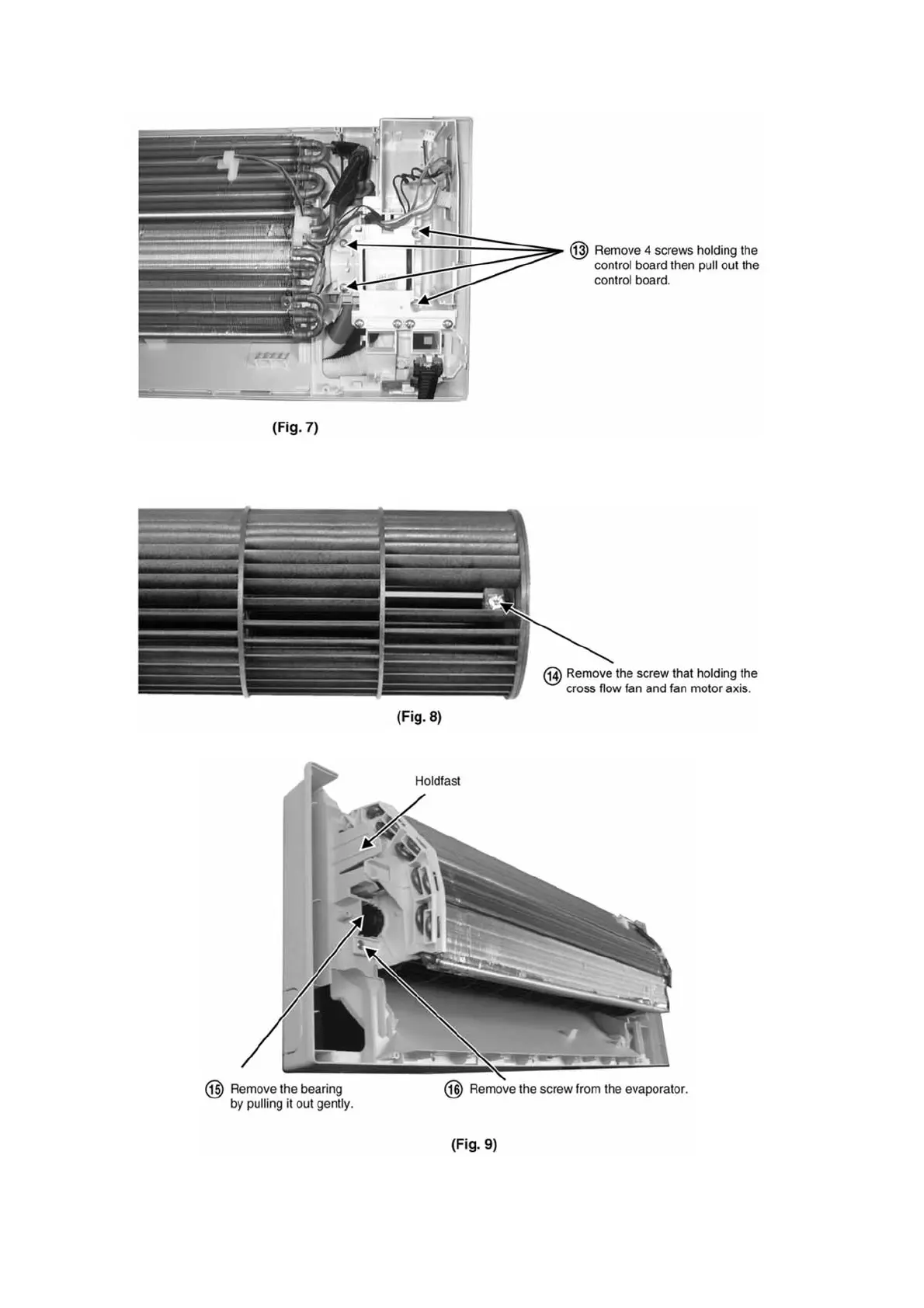 ⑬ Remove 4 screws holding the control board then pull out the control board.

(Fig. 7)

⑭ Remove the screw that holding the cross flow fan and fan motor axis.

(Fig. 8)

Holdfast

⑮ Remove the bearing by pulling it out gently.

⑯ Remove the screw from the evaporator.

(Fig. 9)