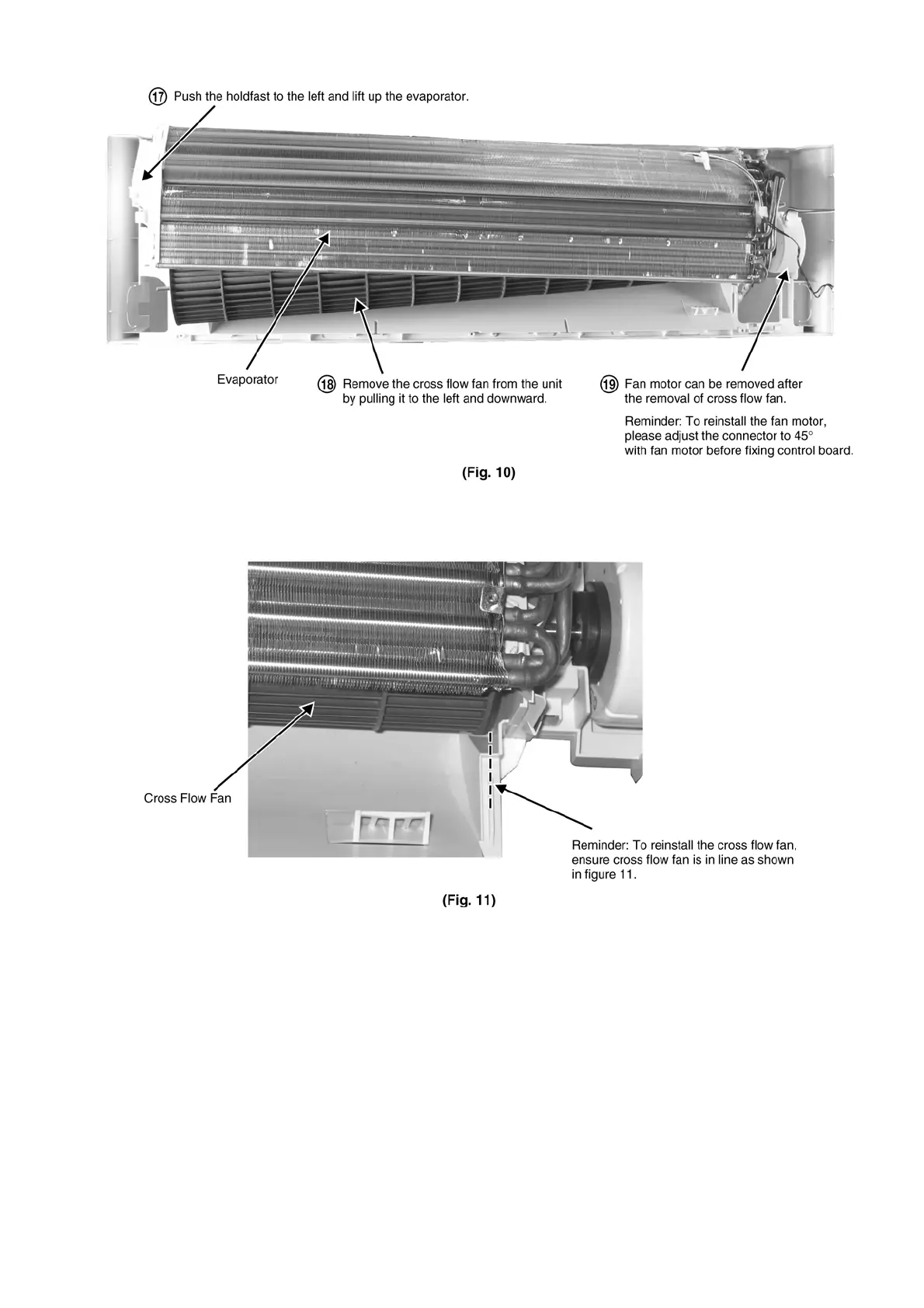 ⑰ Push the holdfast to the left and lift up the evaporator.

Evaporator

⑱ Remove the cross flow fan from the unit by pulling it to the left and downward.

⑲ Fan motor can be removed after the removal of cross flow fan.

Reminder: To reinstall the fan motor, please adjust the connector to 45° with fan motor before fixing control board.

(Fig. 10)

Cross Flow Fan

Reminder: To reinstall the cross flow fan, ensure cross flow fan is in line as shown in figure 11.

(Fig. 11)