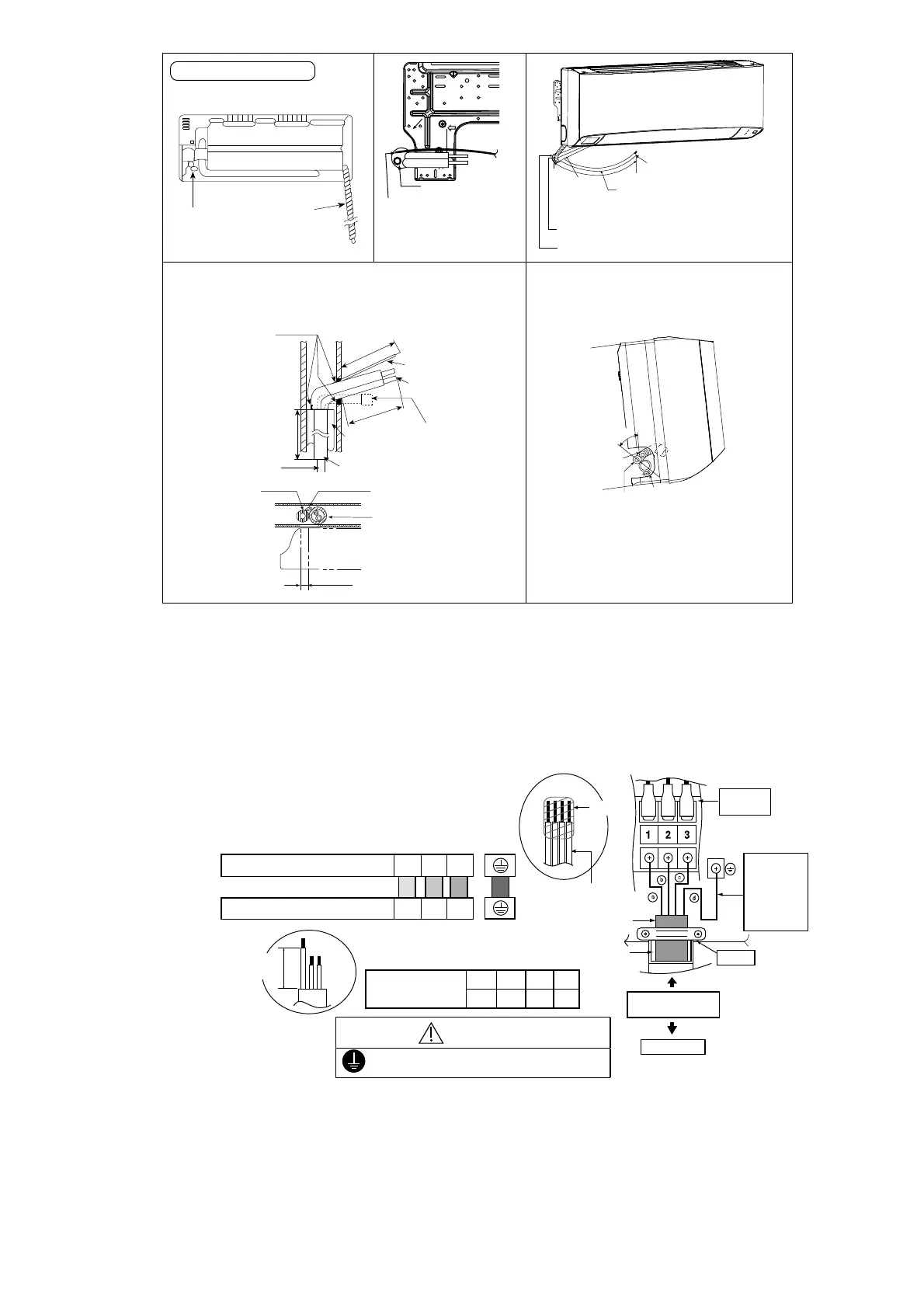 1
2
3
a
b
c
d