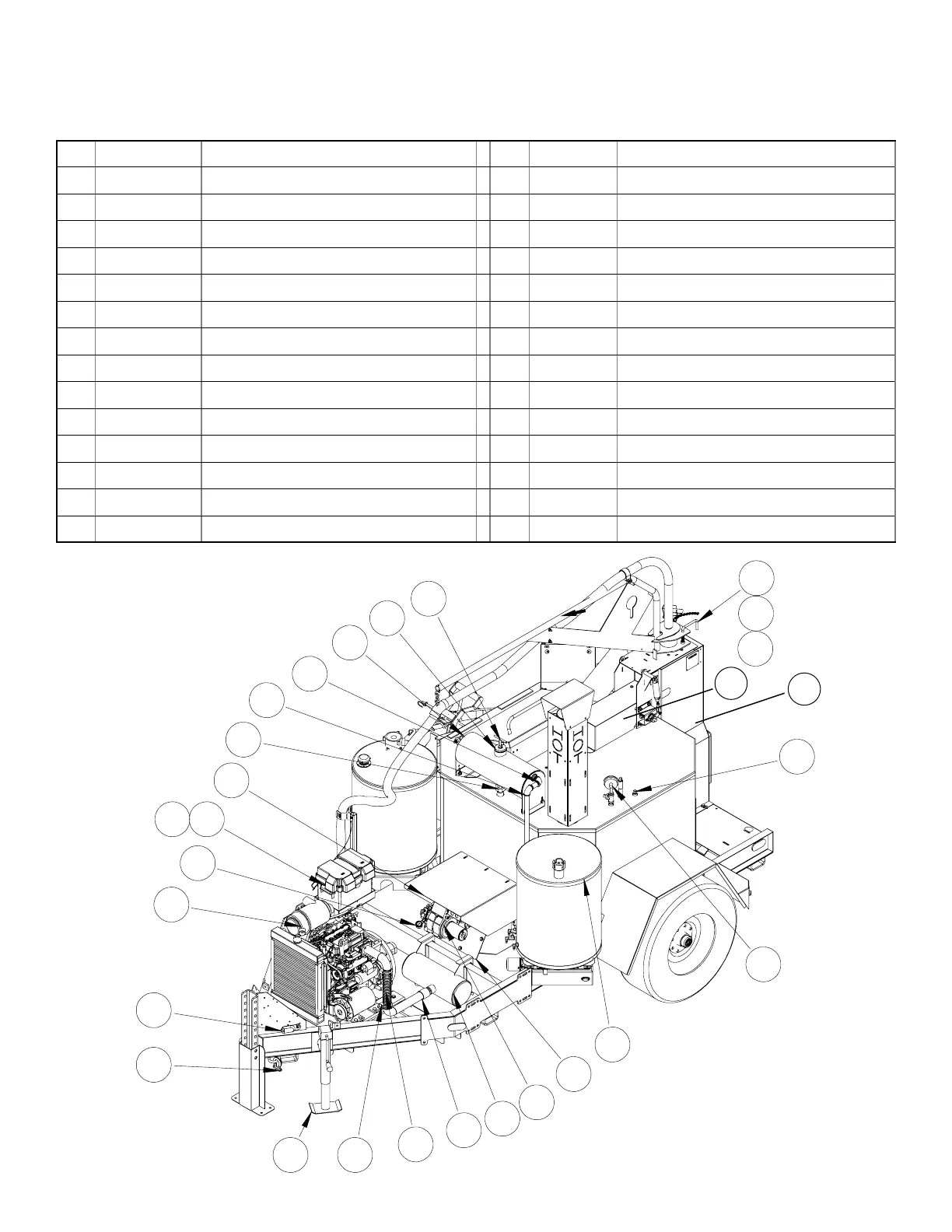 HOT

HOT