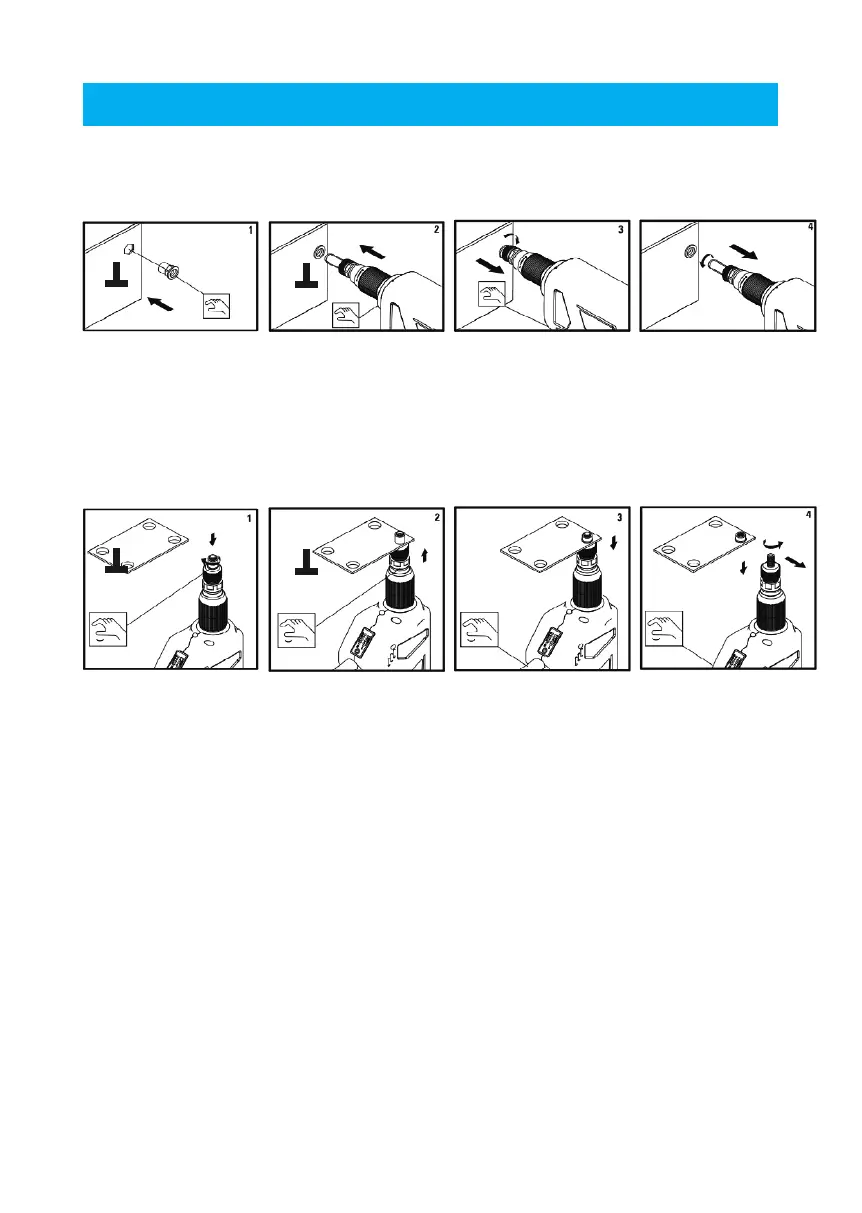 1

2

3

4

1

2

3

4