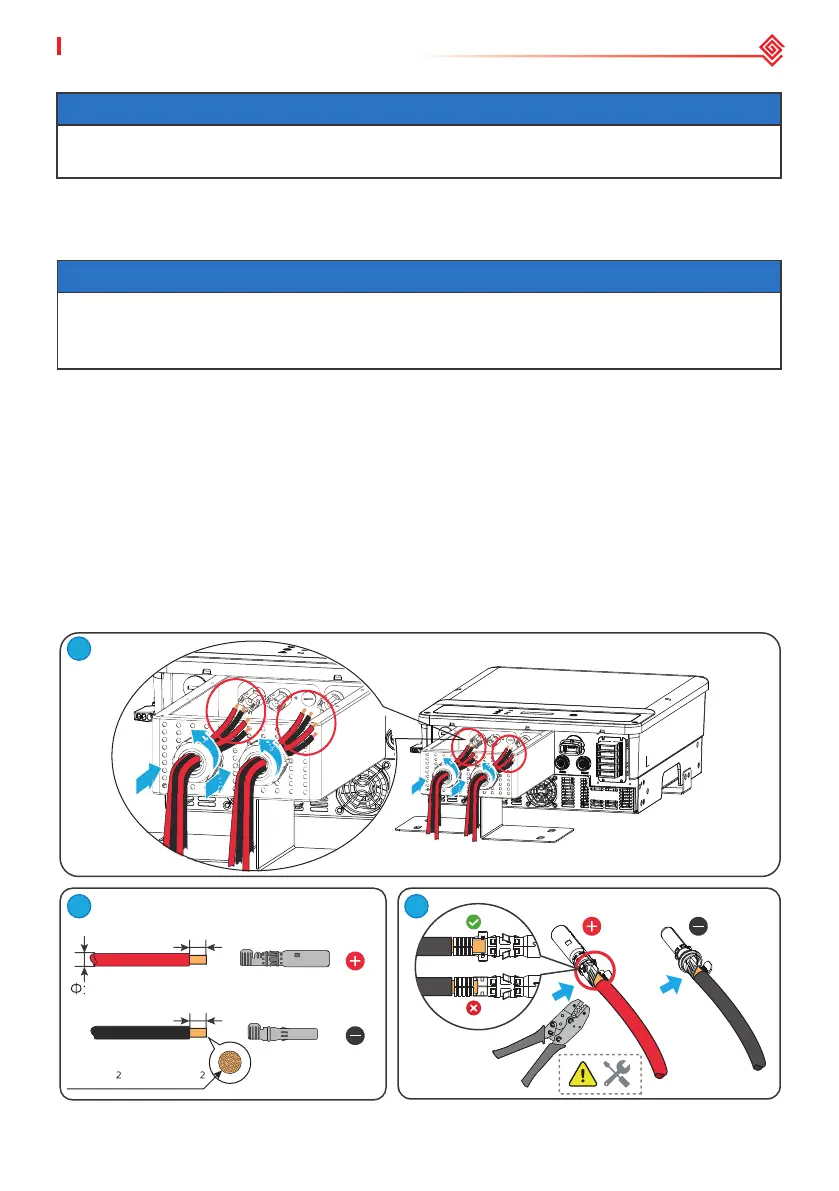 2
2