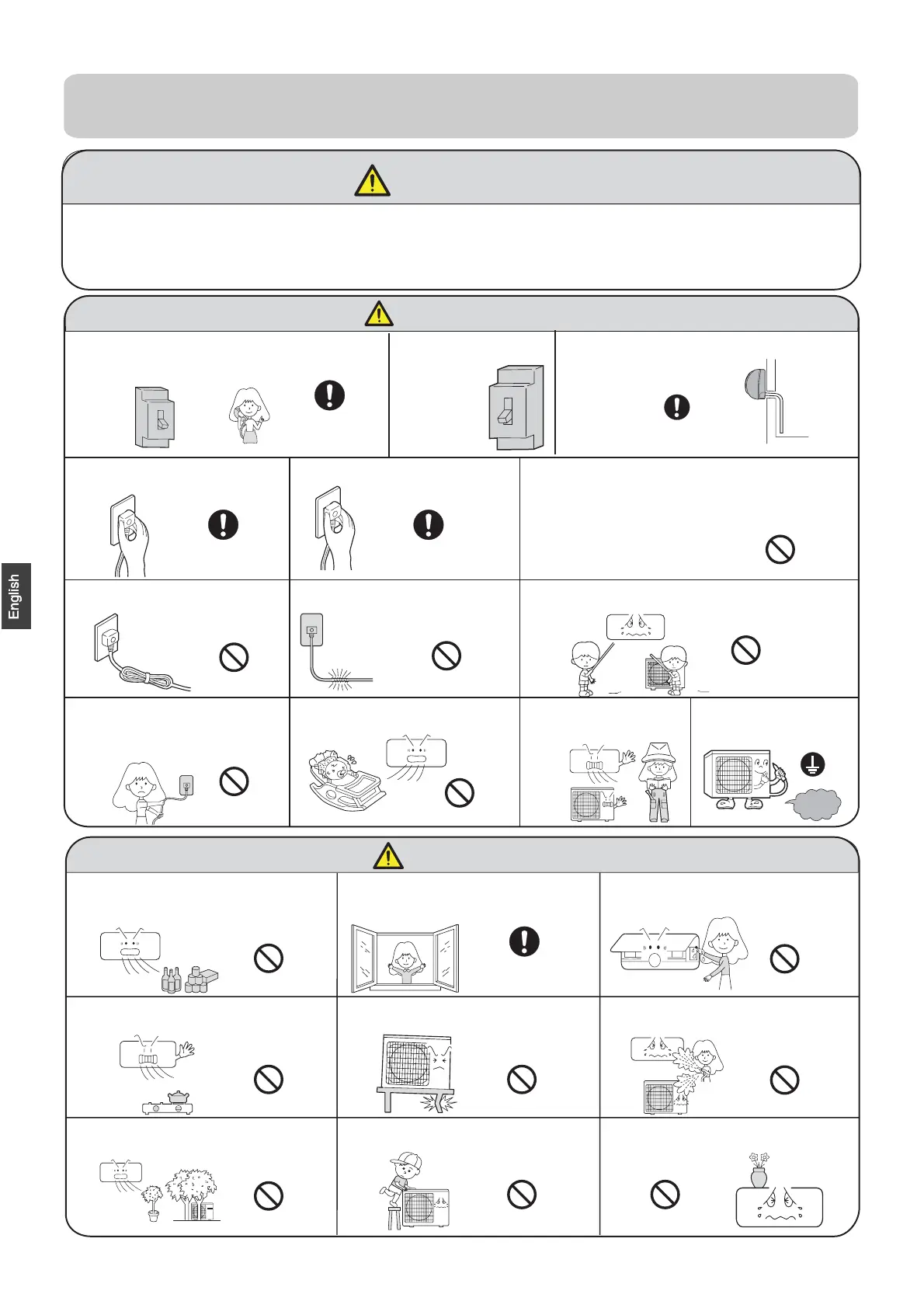 English