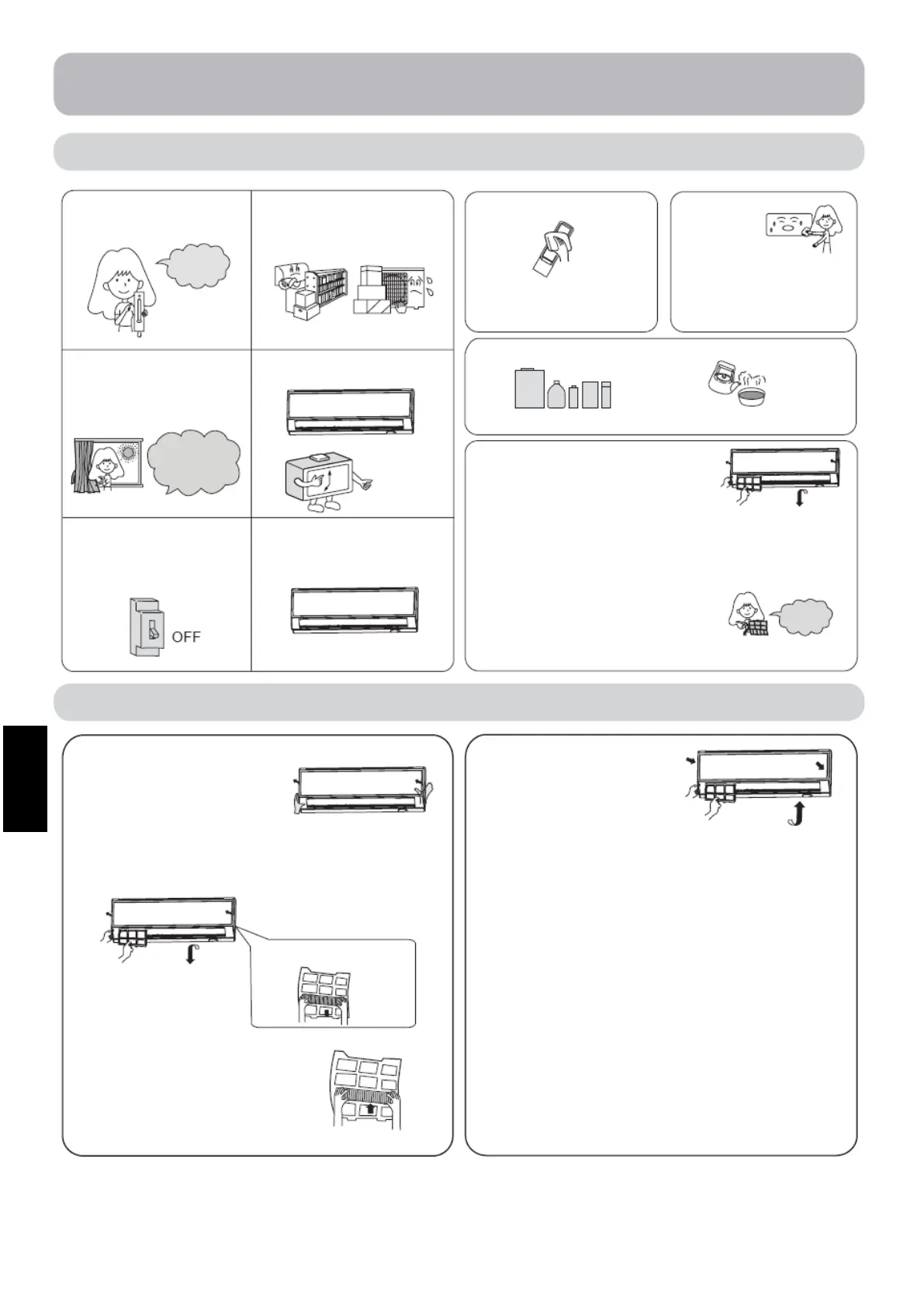 OFF