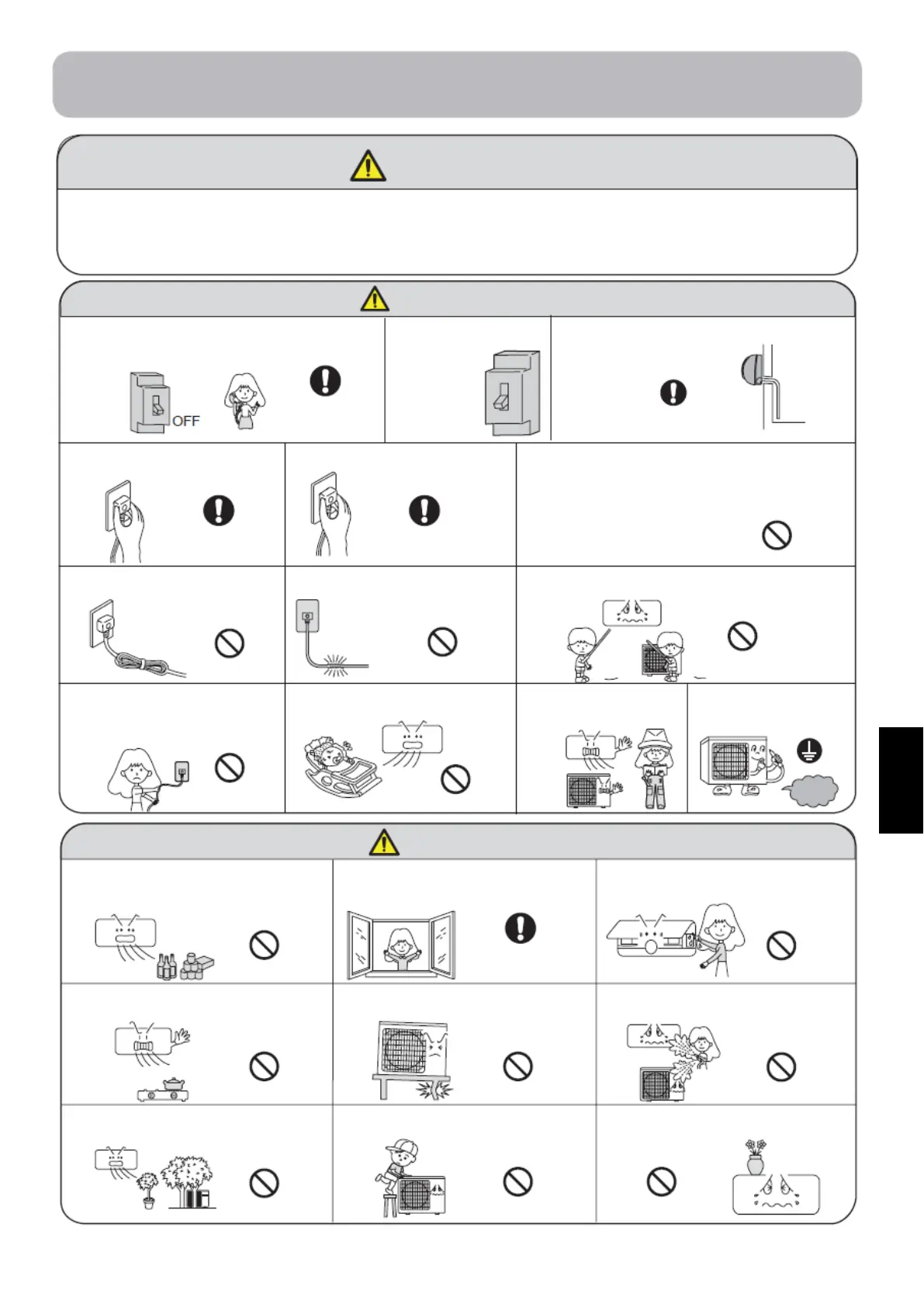 OFF