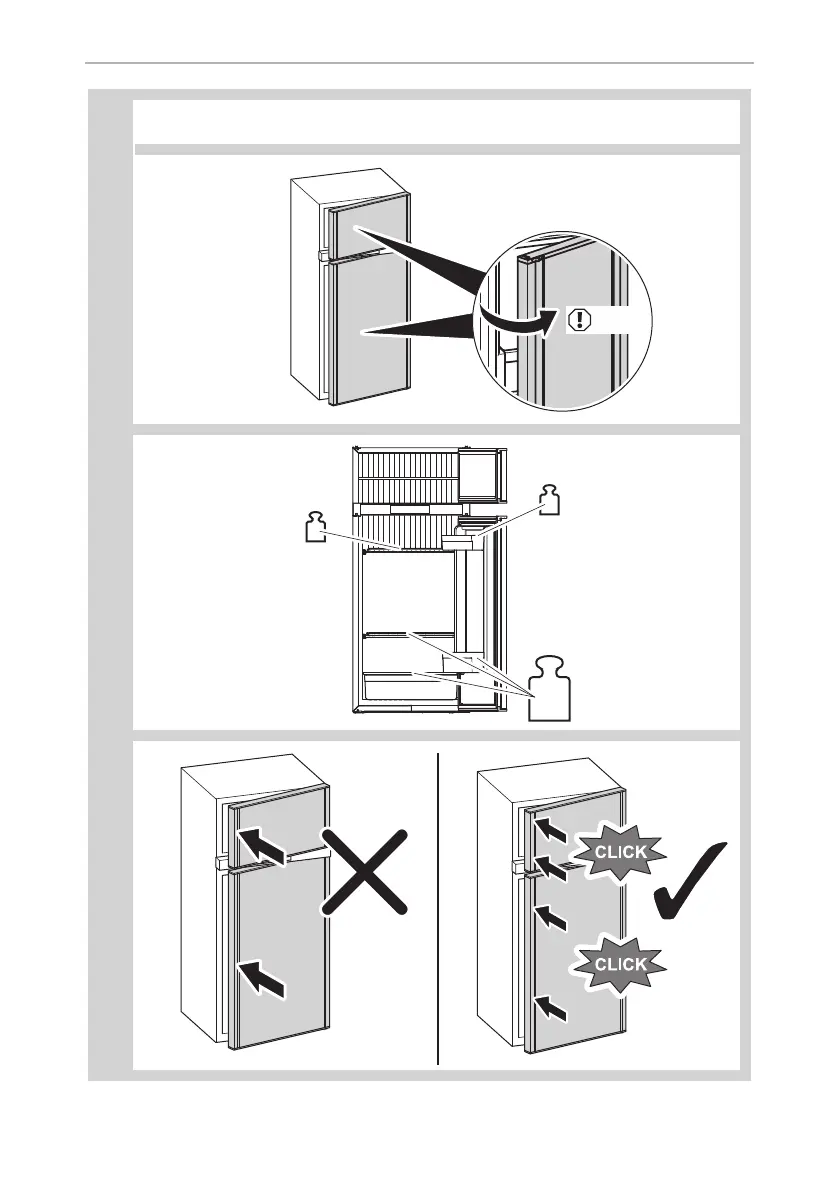 CLICK

CLICK