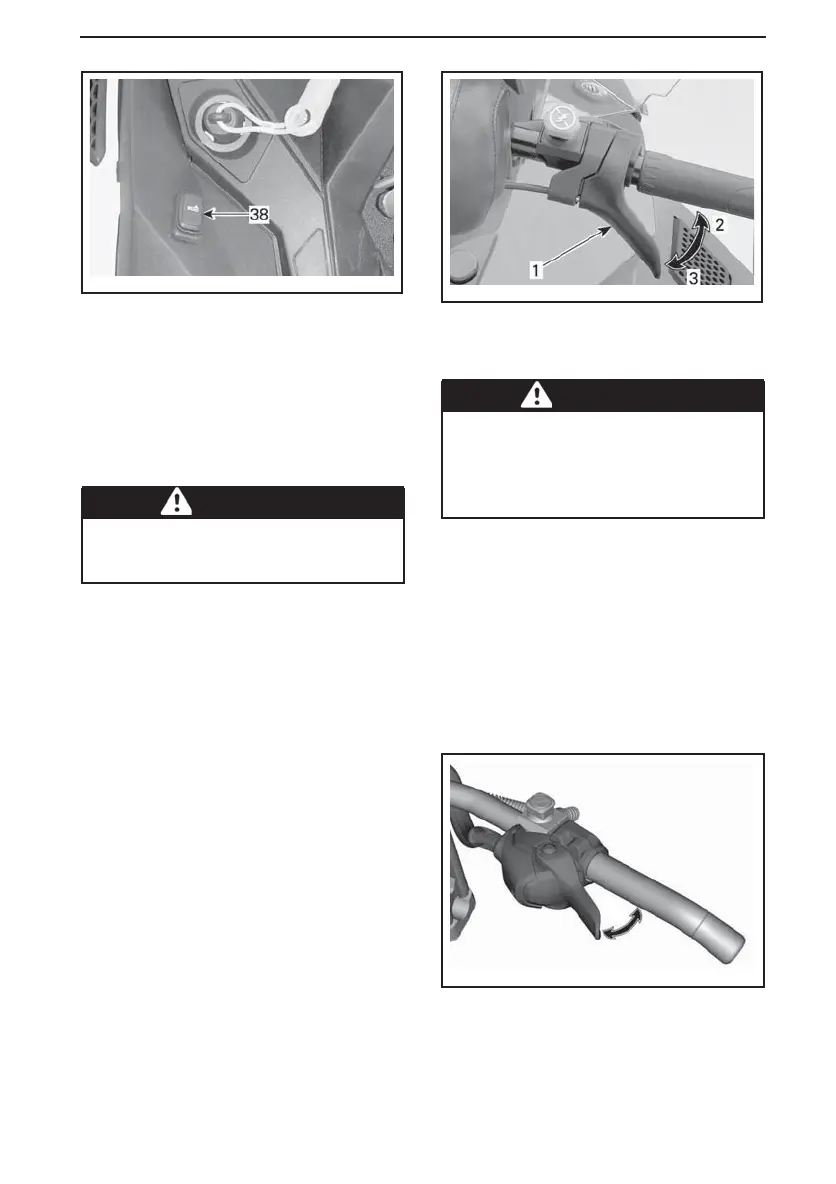 38

1

2

3