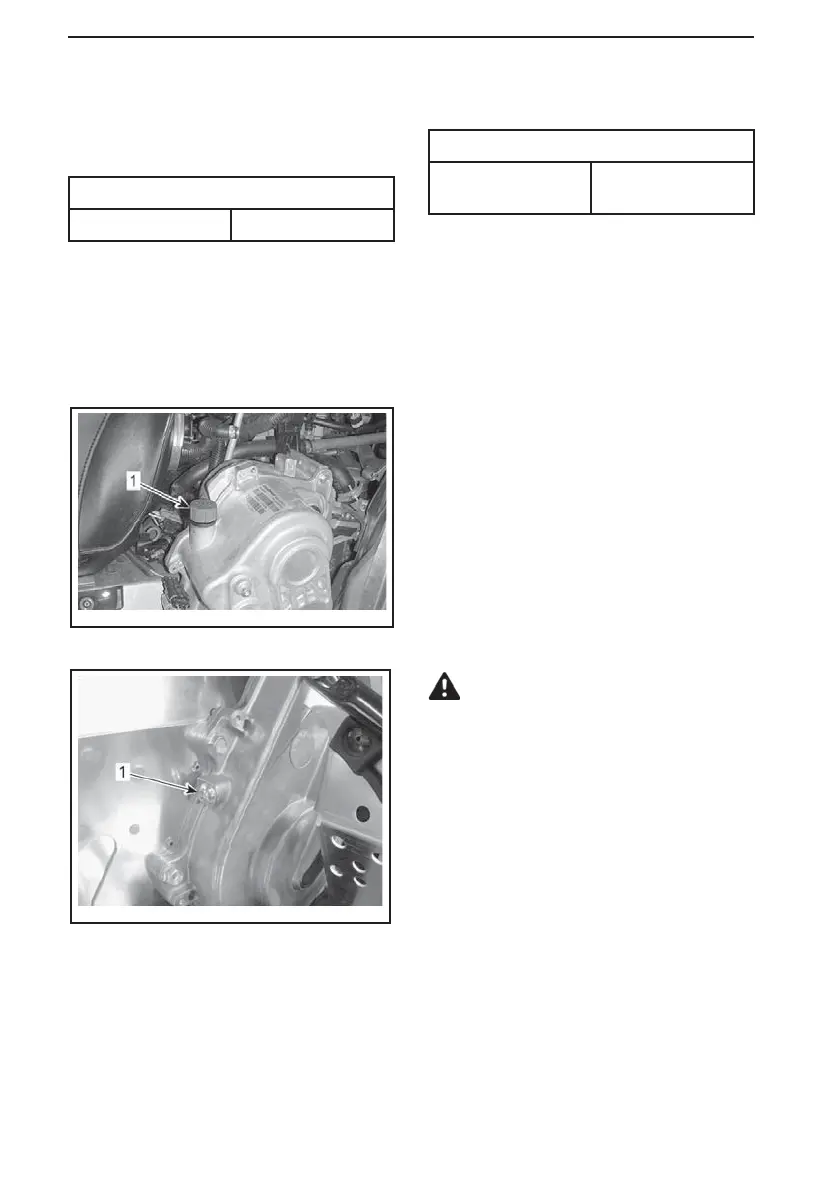 1

1