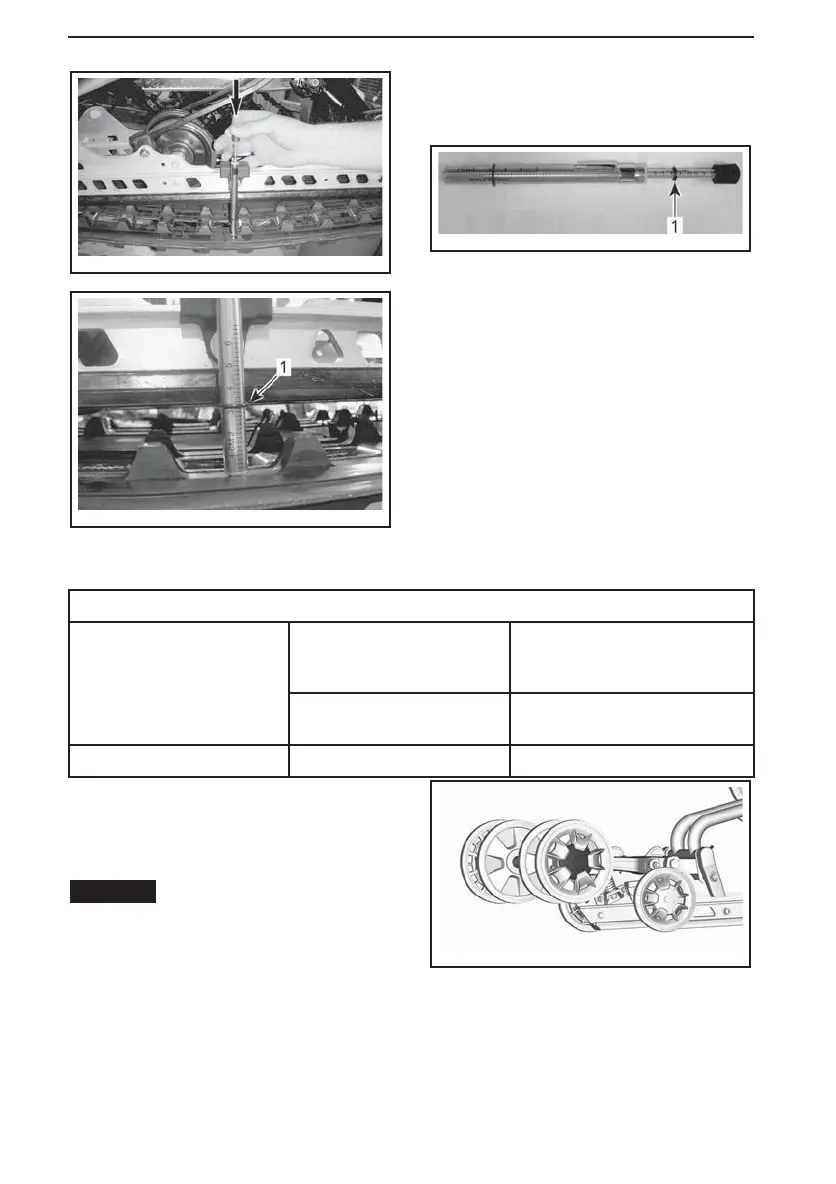 1

1