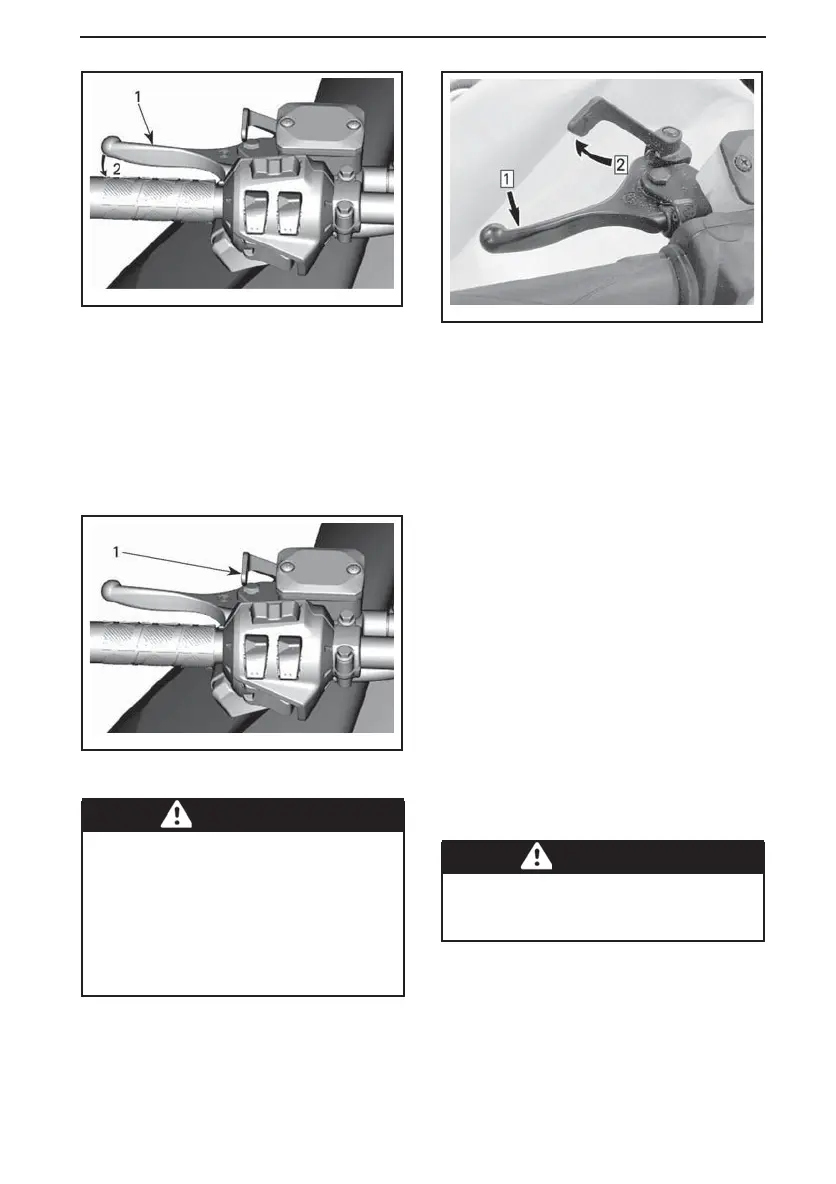 1
2

1

1
2