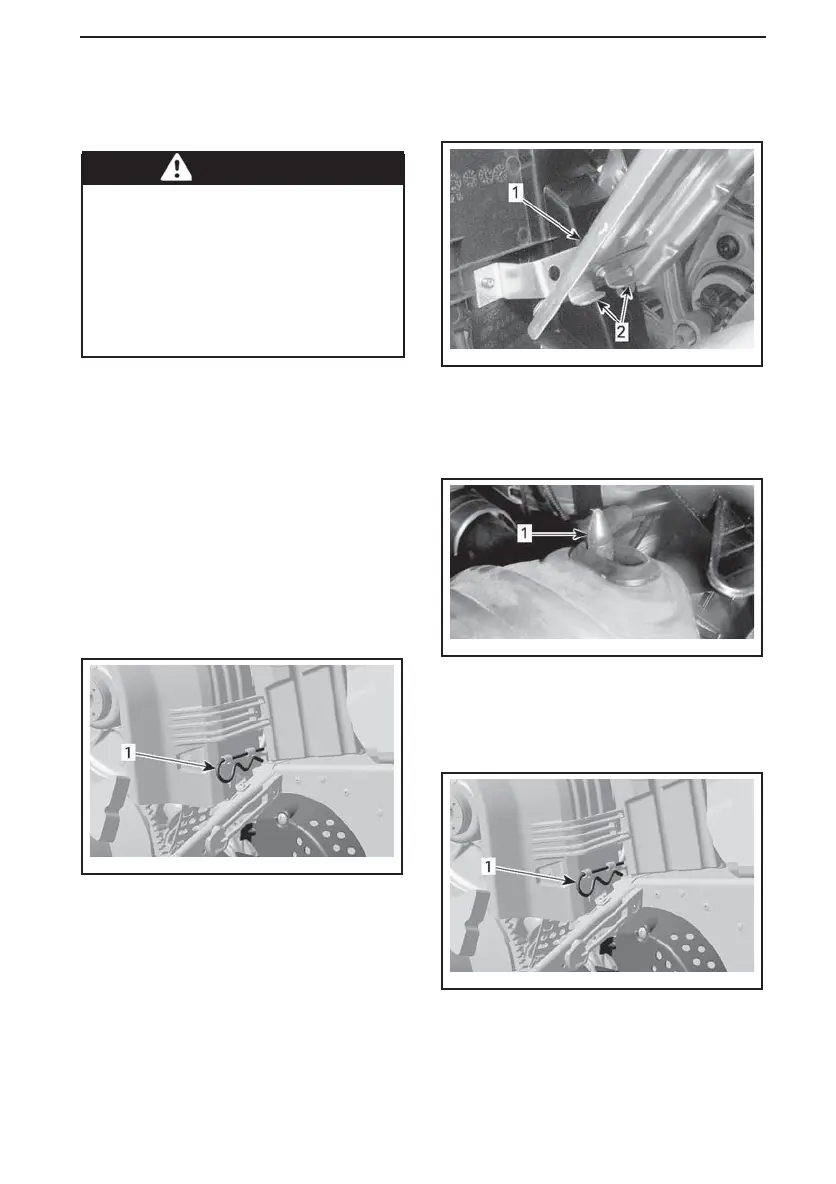 1

2

1

1

1