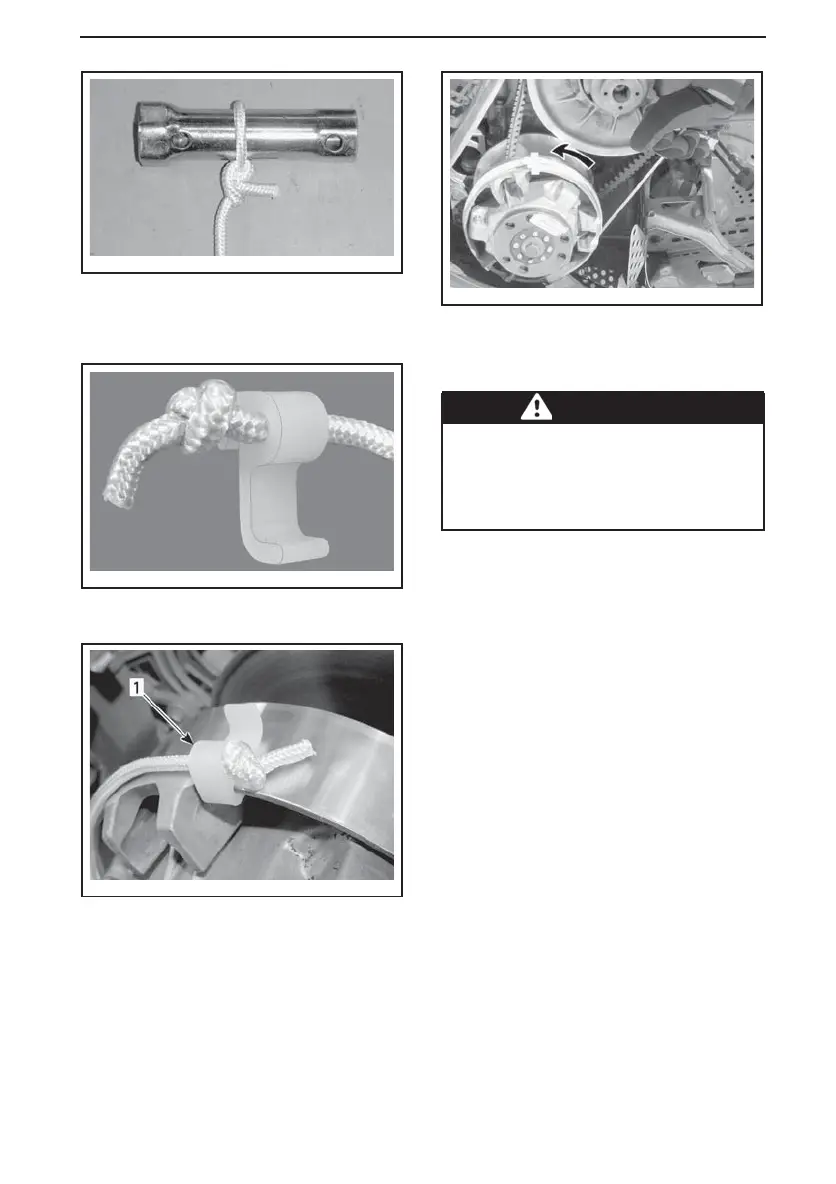 1