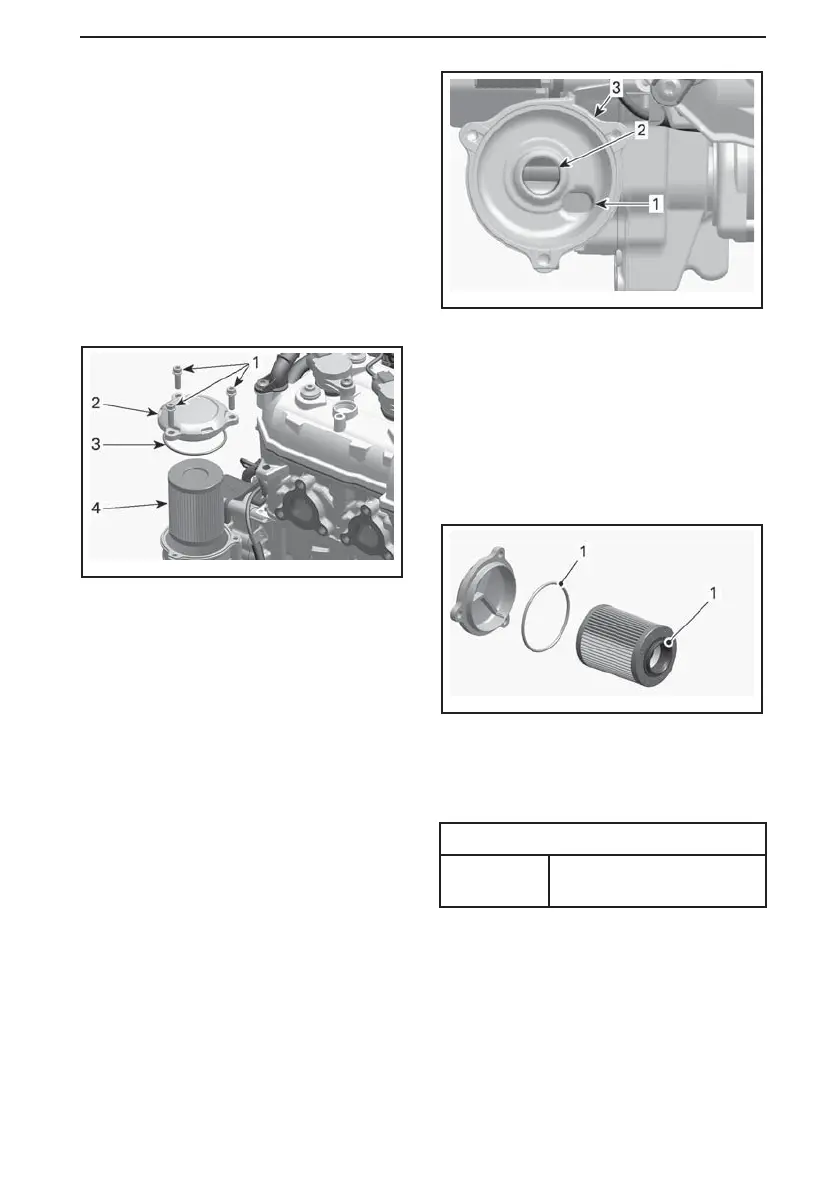 1
2
3
4

3
2
1

1
1