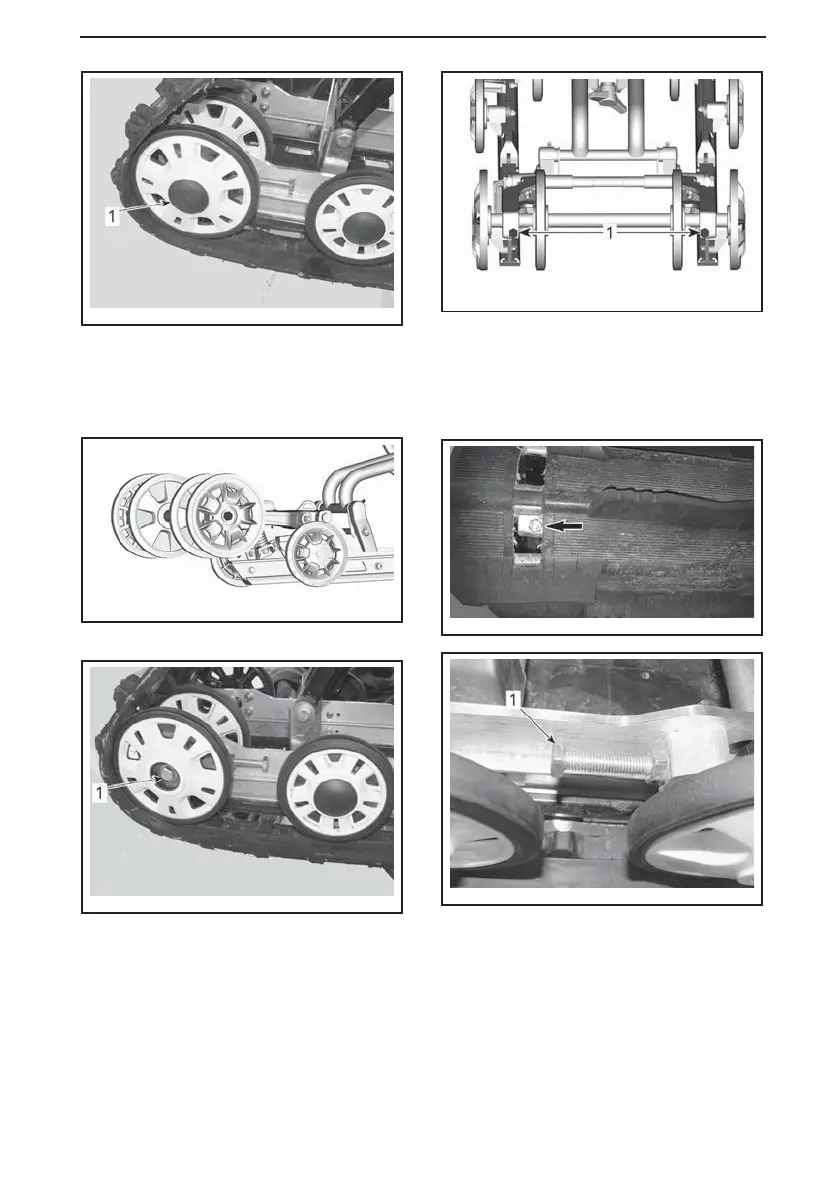 1

1

1

1