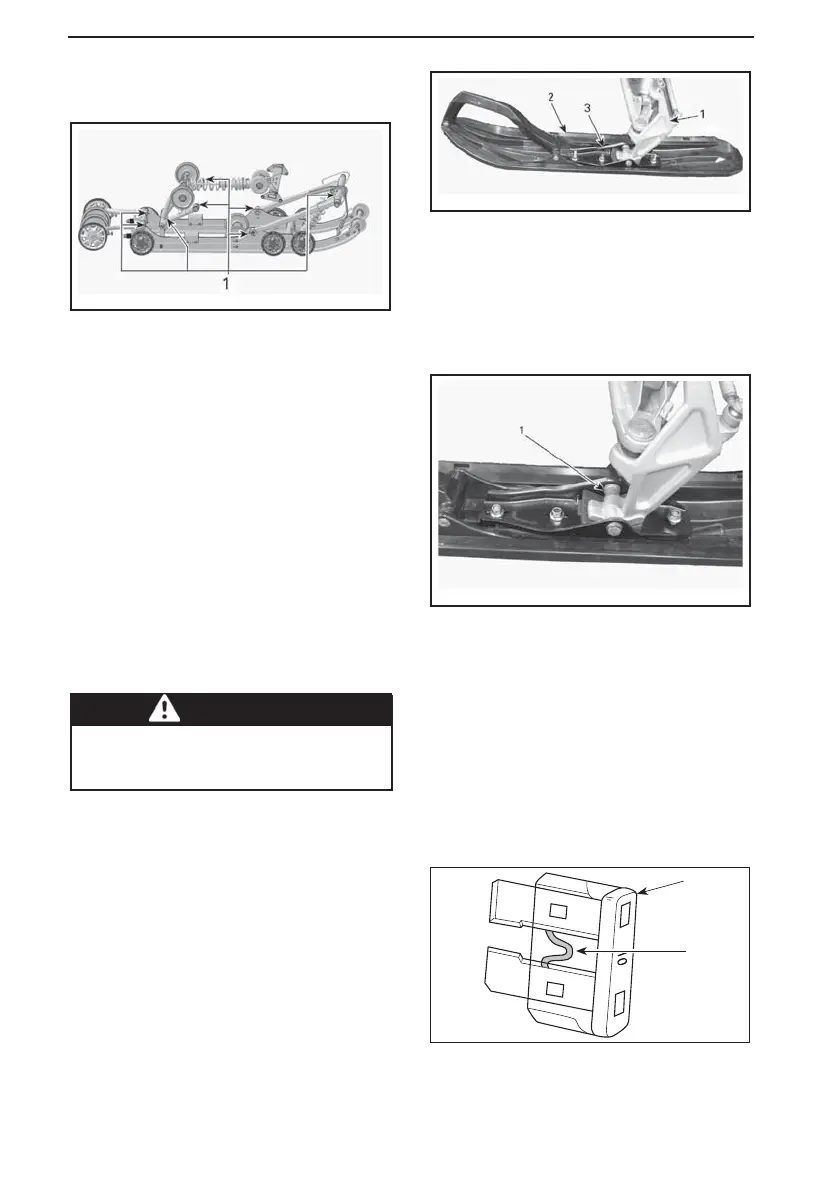 1

2

3

1

1