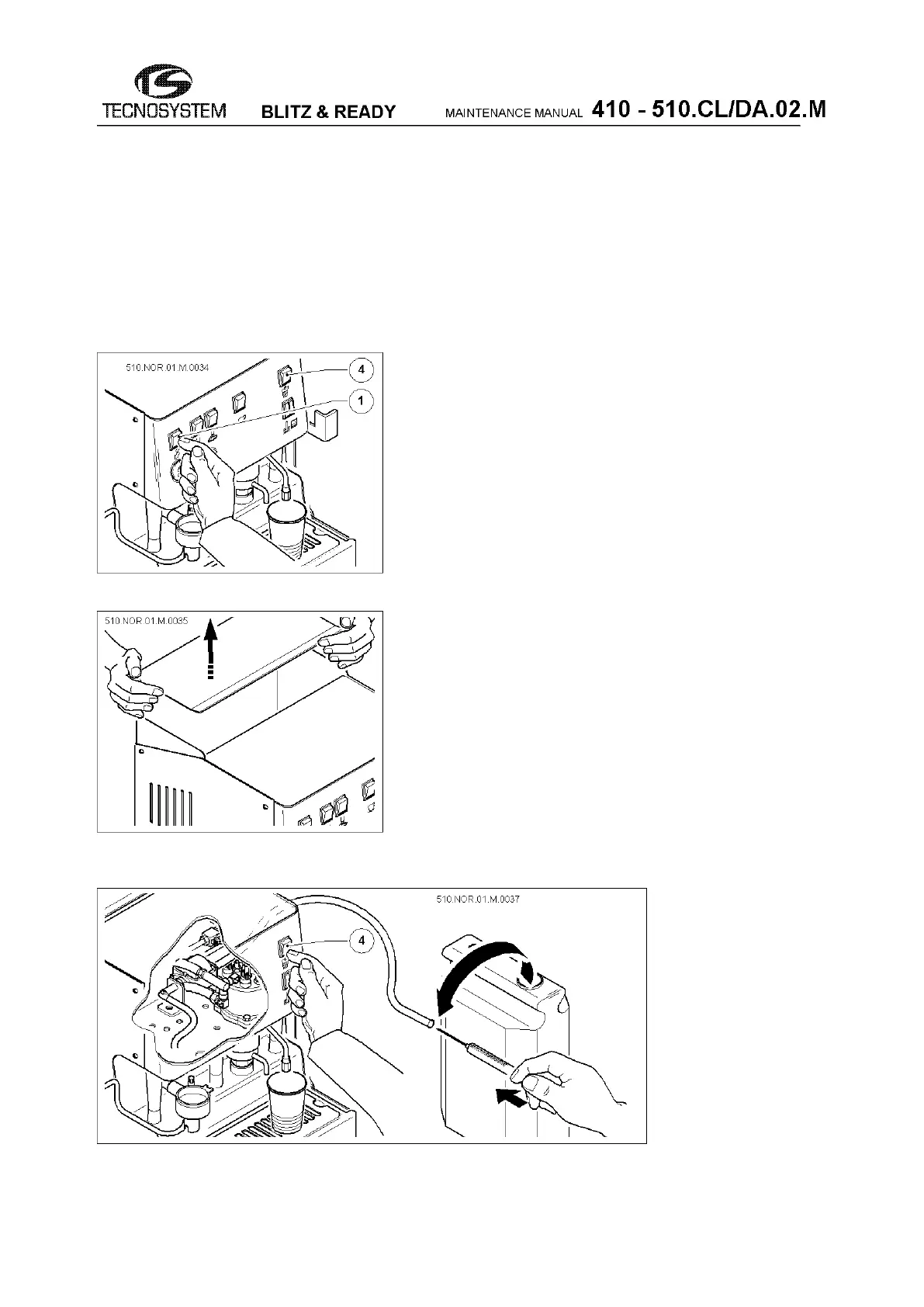 TS
TECNOSYSTEM BLITZ & READY MAINTENANCE MANUAL 410 - 510.CL/DA.02.M

510.NOR.01.M.0034
4
1

510.NOR.01.M.0035

510.NOR.01.M.0037
4