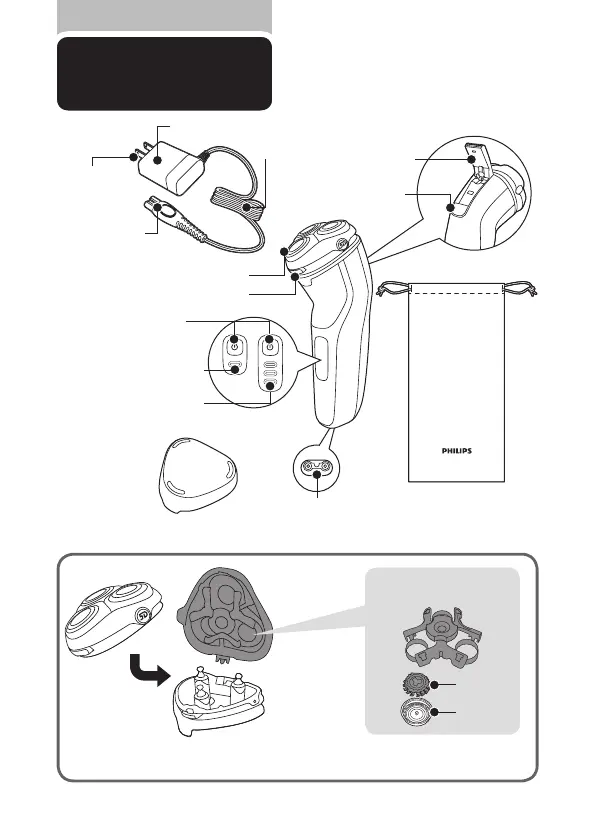 PHILIPS