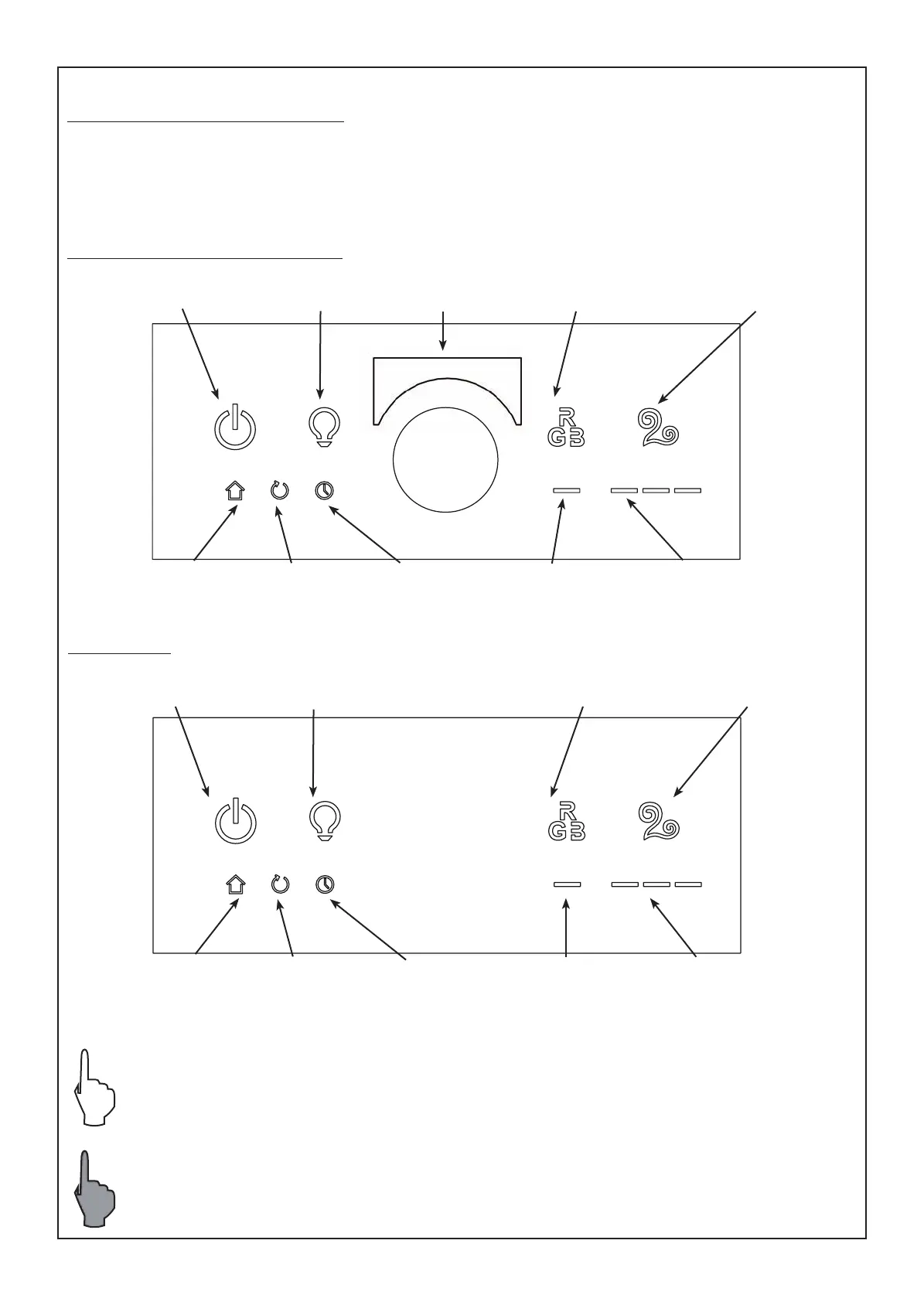 R
GB

R
GB