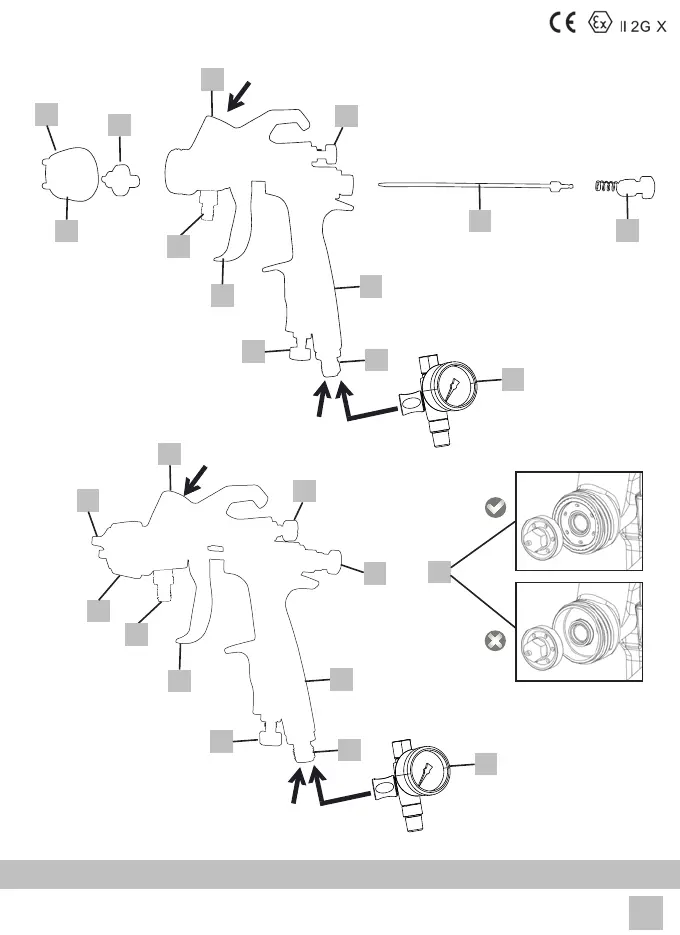 CE Ex II 2G X