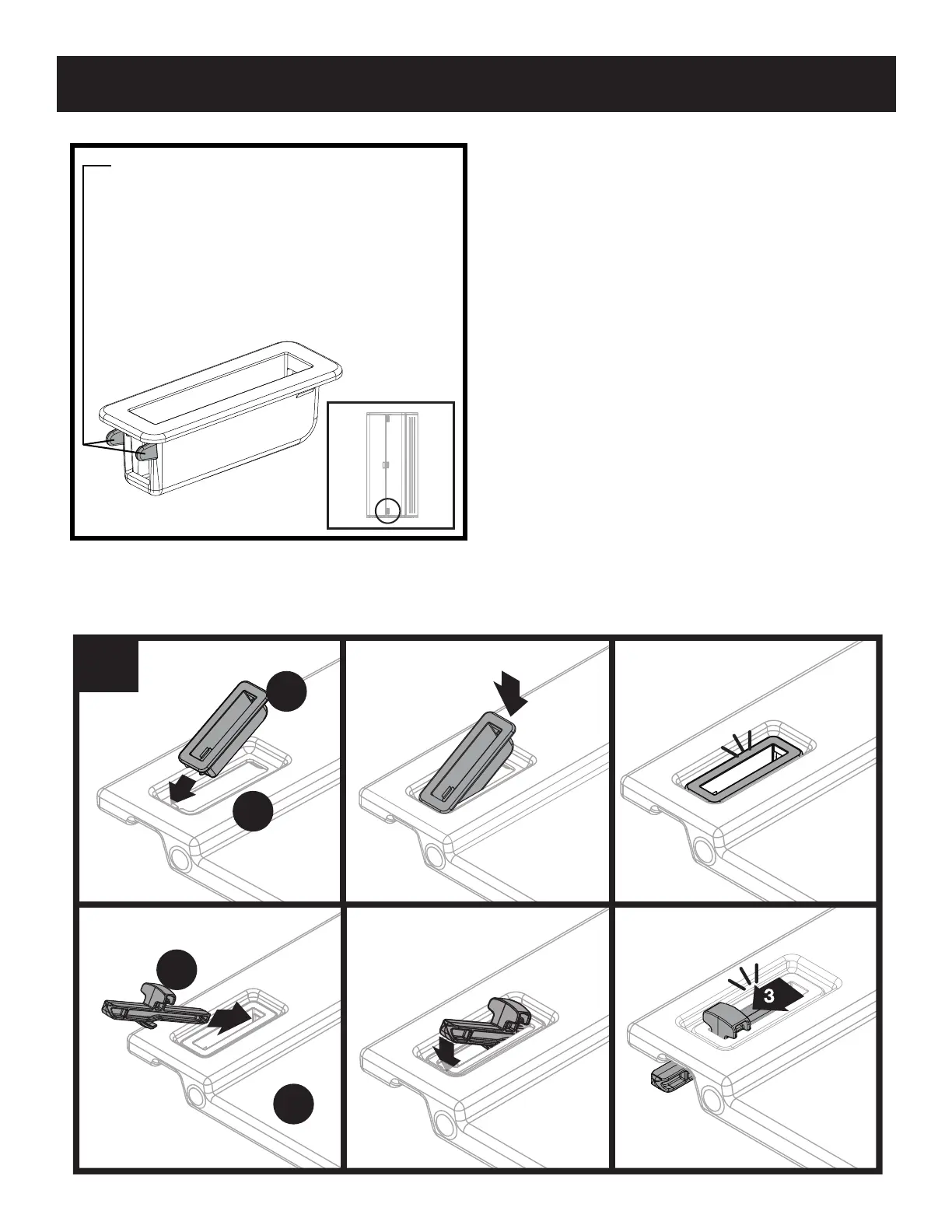 3