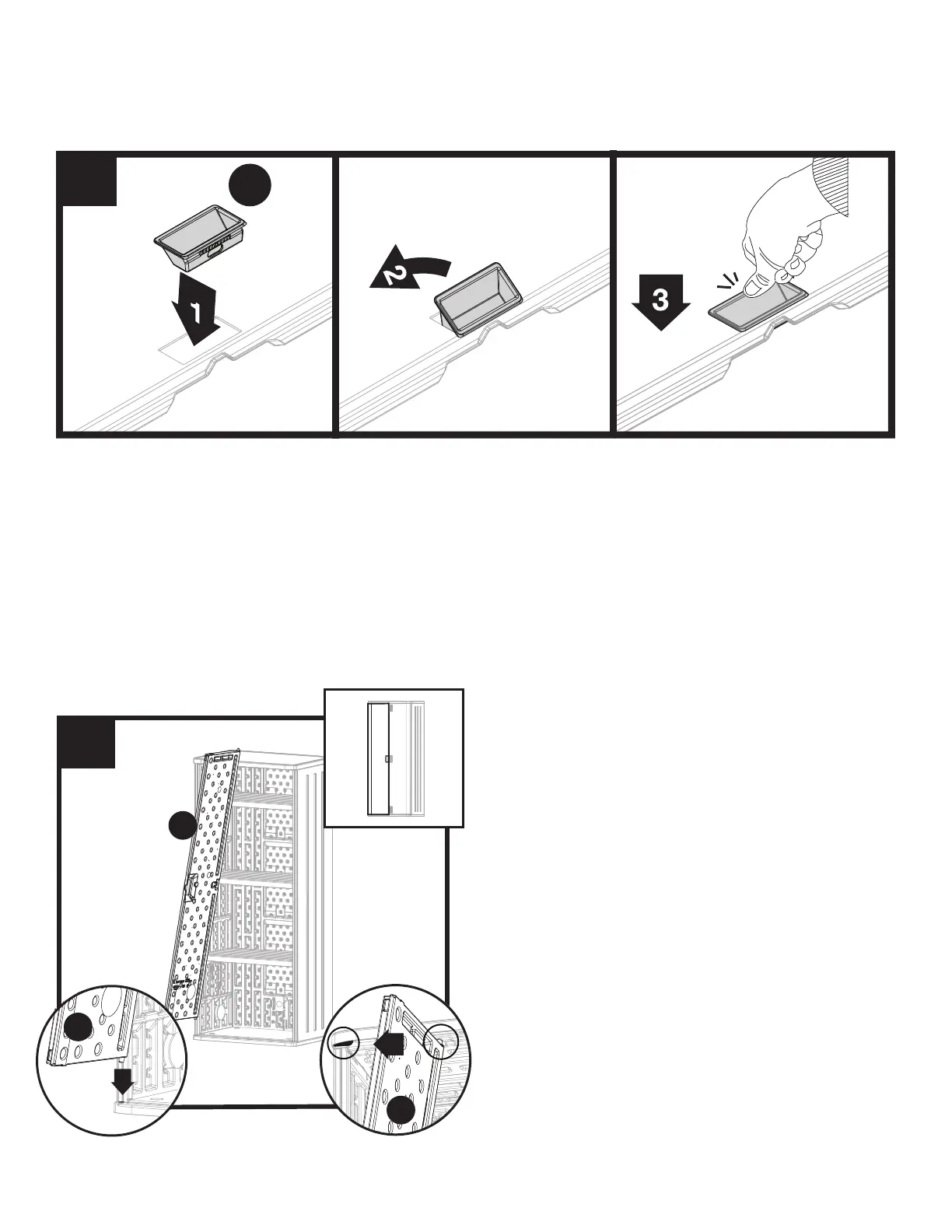 1

2

3