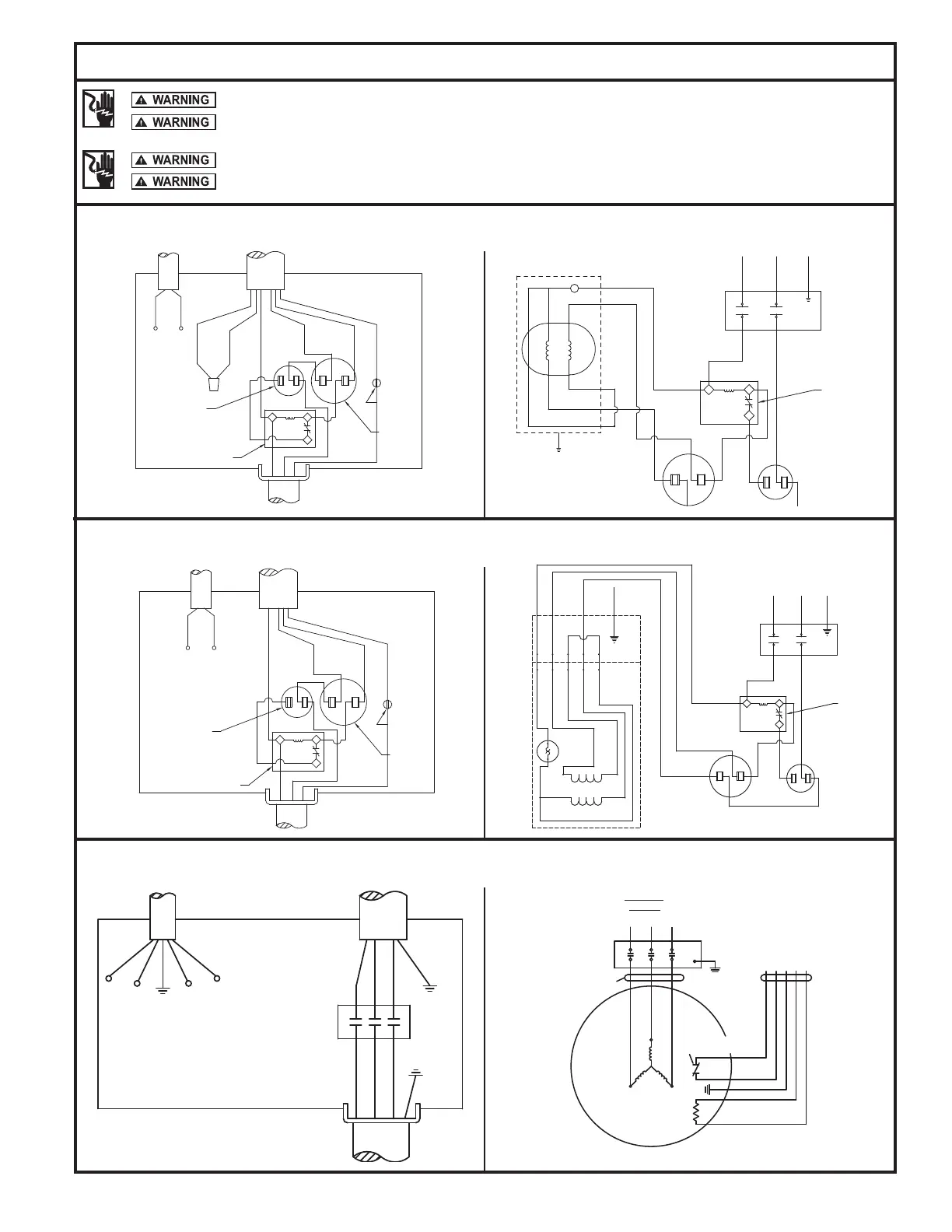 WARNING
WARNING

WARNING
WARNING