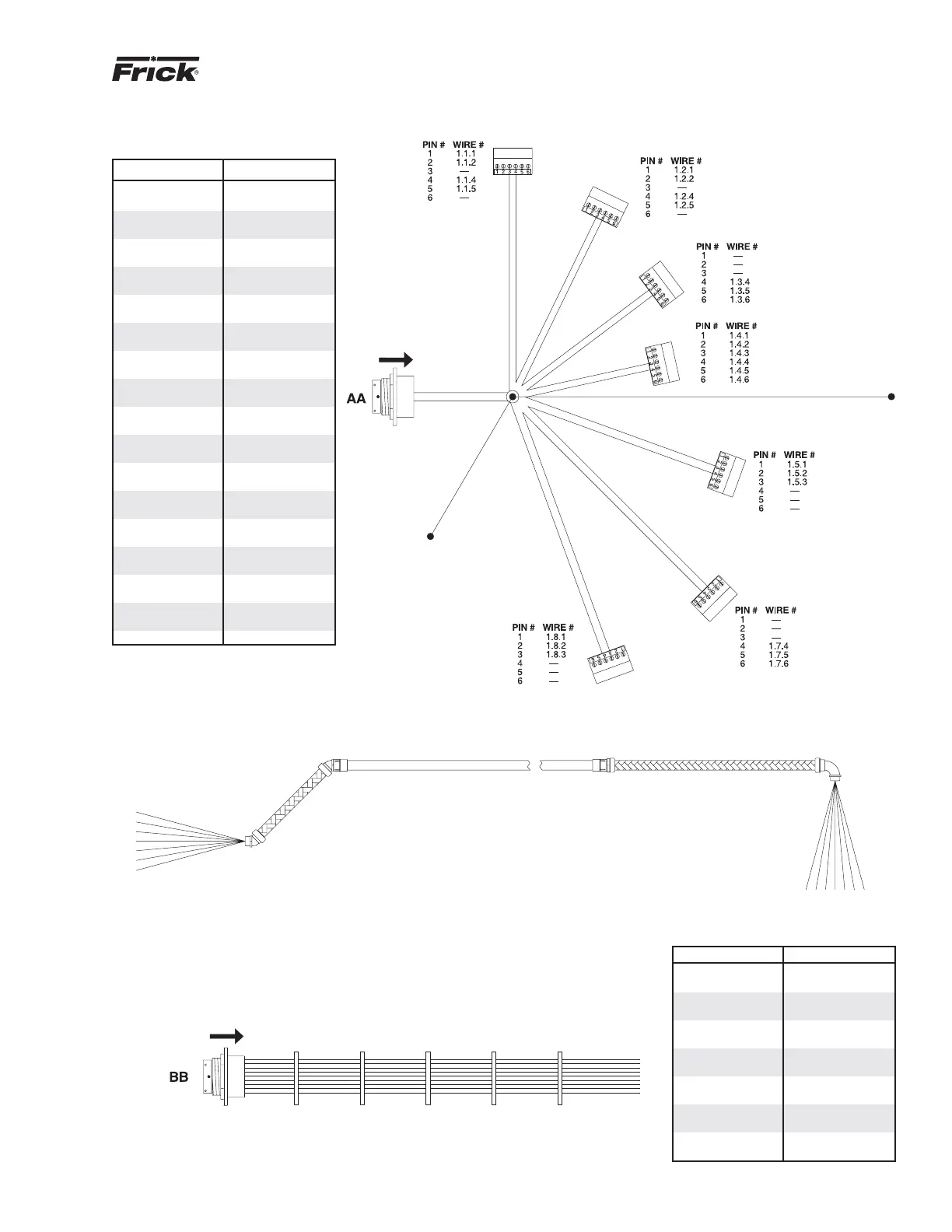 Frick®

| PIN # | WIRE # |
|---|---|
| 1 | 1.1.1 |
| 2 | 1.1.2 |
| 3 | — |
| 4 | 1.1.4 |
| 5 | 1.1.5 |
| 6 | — |

1 2 3 4 5 6

| PIN # | WIRE # |
|---|---|
| 1 | 1.2.1 |
| 2 | 1.2.2 |
| 3 | — |
| 4 | 1.2.4 |
| 5 | 1.2.5 |
| 6 | — |

| PIN # | WIRE # |
|---|---|
| 1 | — |
| 2 | — |
| 3 | — |
| 4 | 1.3.4 |
| 5 | 1.3.5 |
| 6 | 1.3.6 |

| PIN # | WIRE # |
|---|---|
| 1 | 1.4.1 |
| 2 | 1.4.2 |
| 3 | 1.4.3 |
| 4 | 1.4.4 |
| 5 | 1.4.5 |
| 6 | 1.4.6 |

AA

| PIN # | WIRE # |
|---|---|
| 1 | 1.5.1 |
| 2 | 1.5.2 |
| 3 | 1.5.3 |
| 4 | — |
| 5 | — |
| 6 | — |

| PIN # | WIRE # |
|---|---|
| 1 | — |
| 2 | — |
| 3 | — |
| 4 | 1.7.4 |
| 5 | 1.7.5 |
| 6 | 1.7.6 |

| PIN # | WIRE # |
|---|---|
| 1 | 1.8.1 |
| 2 | 1.8.2 |
| 3 | 1.8.3 |
| 4 | — |
| 5 | — |
| 6 | — |

BB