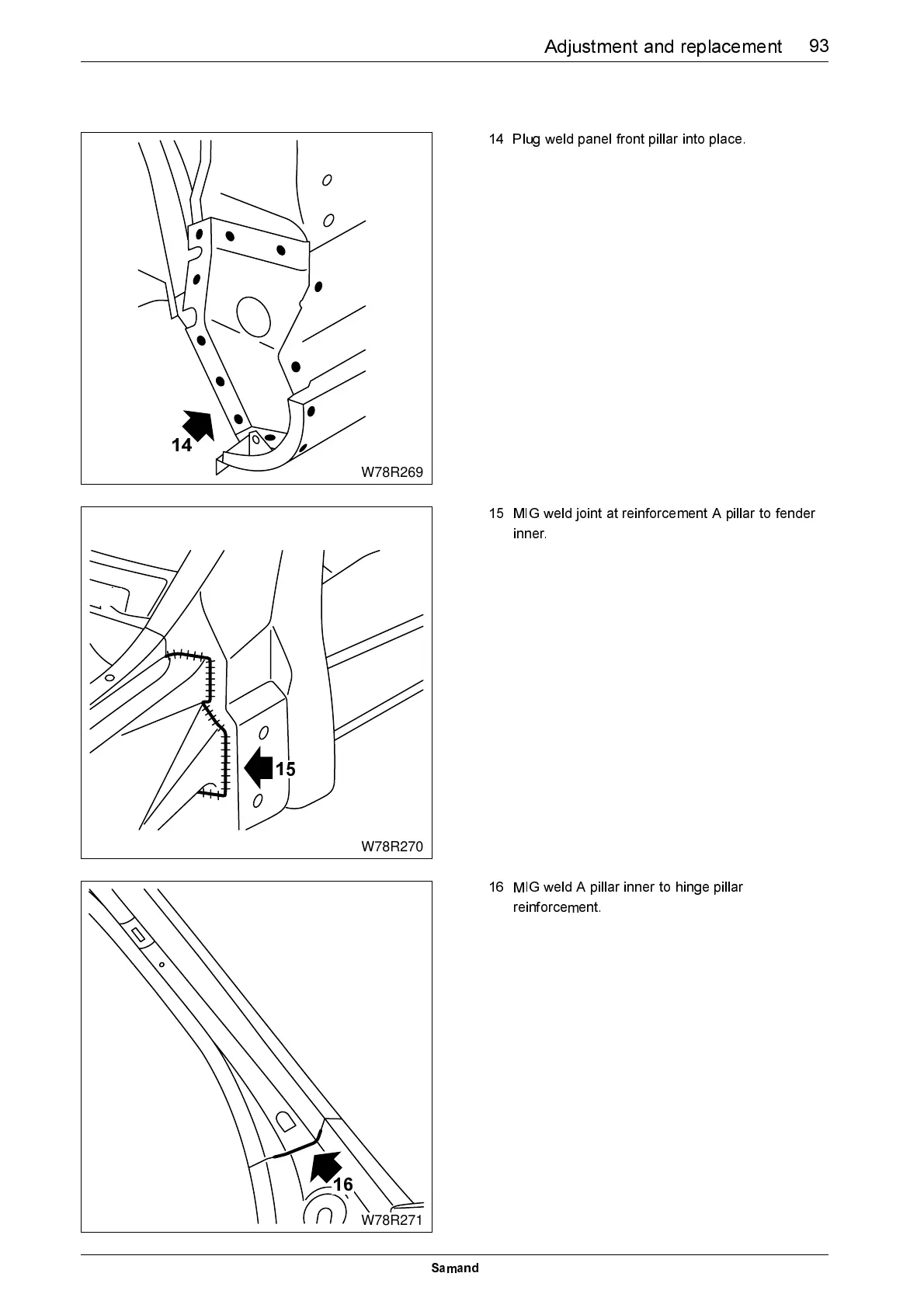 Adjustment and replacement 93

14

W78R269

14 Plug weld panel front pillar into place.

15

W78R270

15 MIG weld joint at reinforcement A pillar to fender inner.

16

W78R271

16 MIG weld A pillar inner to hinge pillar reinforcement.

Samand