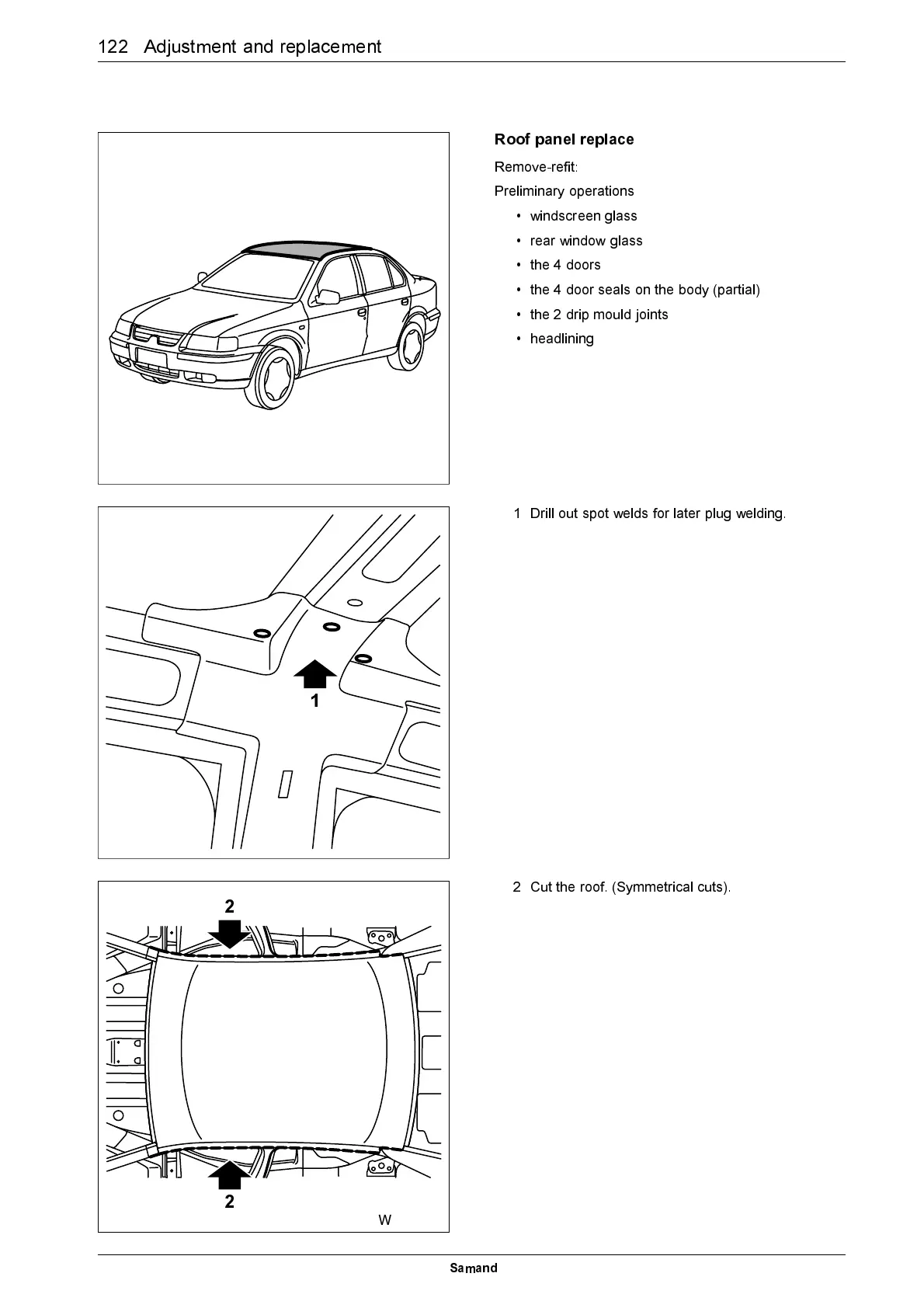 122 Adjustment and replacement

Roof panel replace

Remove-refit:

Preliminary operations

• windscreen glass
• rear window glass
• the 4 doors
• the 4 door seals on the body (partial)
• the 2 drip mould joints
• headlining

1

1 Drill out spot welds for later plug welding.

2

2

W

2 Cut the roof. (Symmetrical cuts).

Samand