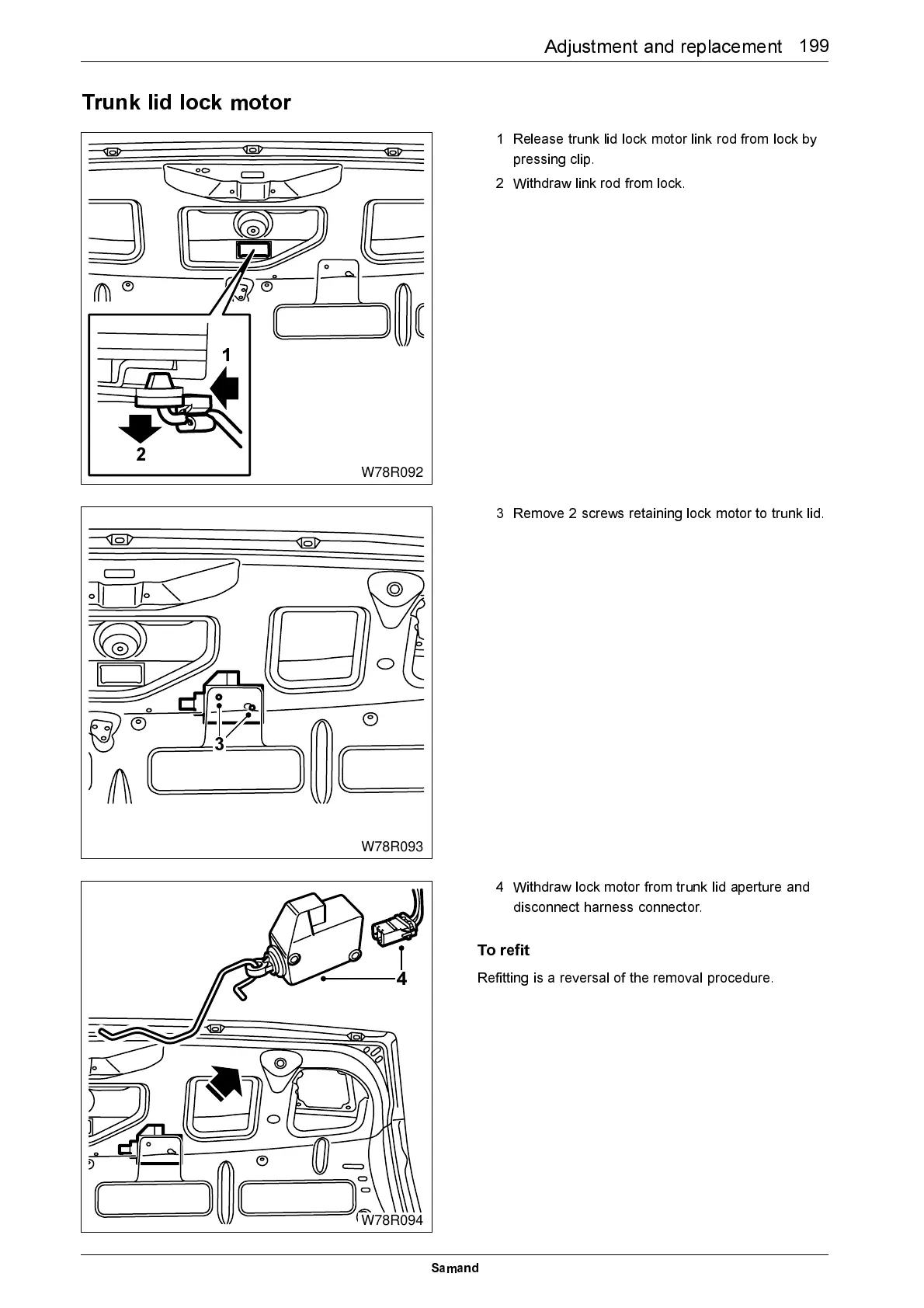 Adjustment and replacement 199

Trunk lid lock motor

1
2
W78R092

1 Release trunk lid lock motor link rod from lock by pressing clip.
2 Withdraw link rod from lock.

3
W78R093

3 Remove 2 screws retaining lock motor to trunk lid.

4
W78R094

4 Withdraw lock motor from trunk lid aperture and disconnect harness connector.

To refit
Refitting is a reversal of the removal procedure.

Samand