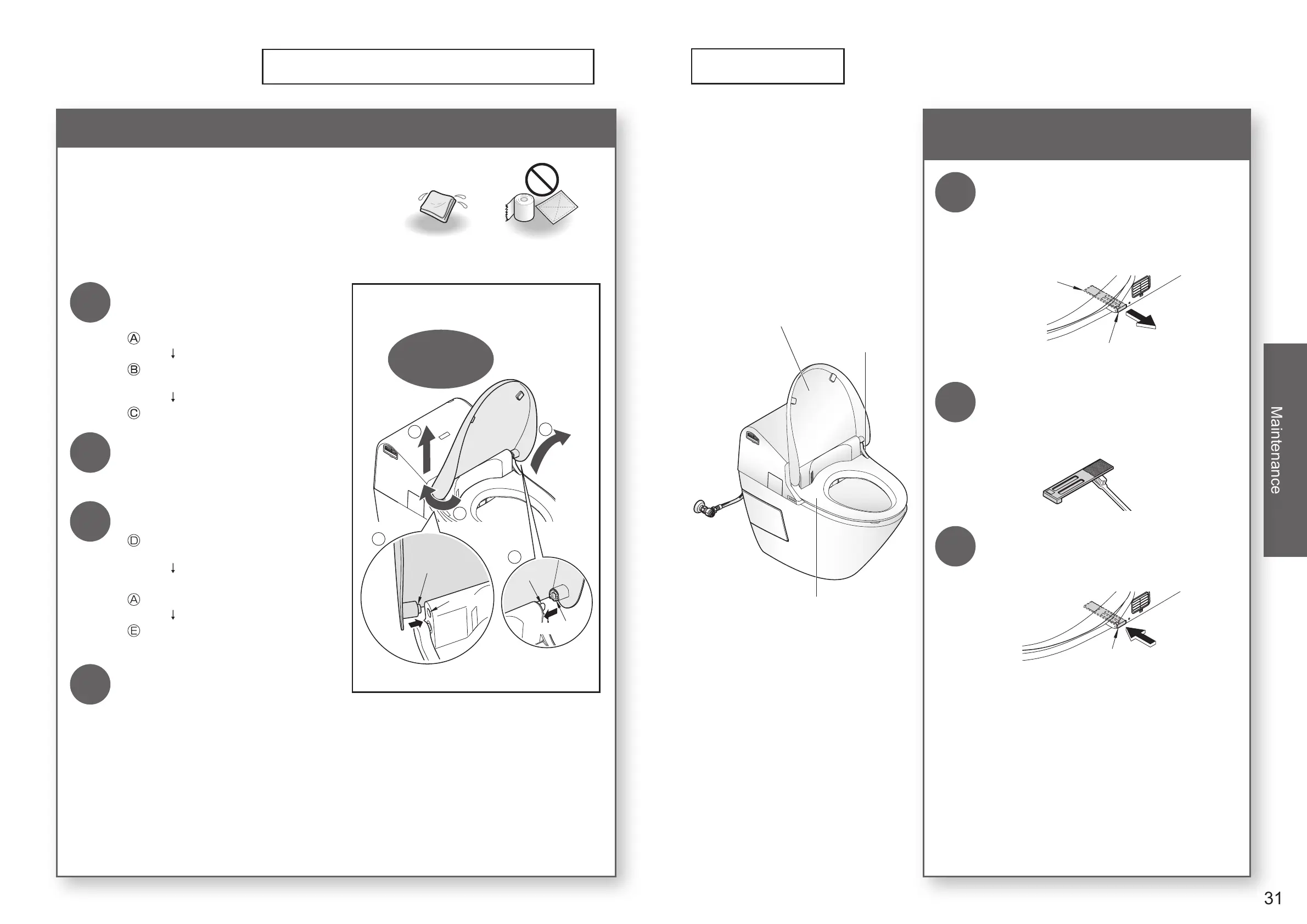 Ⓐ
↓
Ⓑ
↓
Ⓒ

Ⓓ
↓
Ⓐ
↓
Ⓔ

Maintenance

31