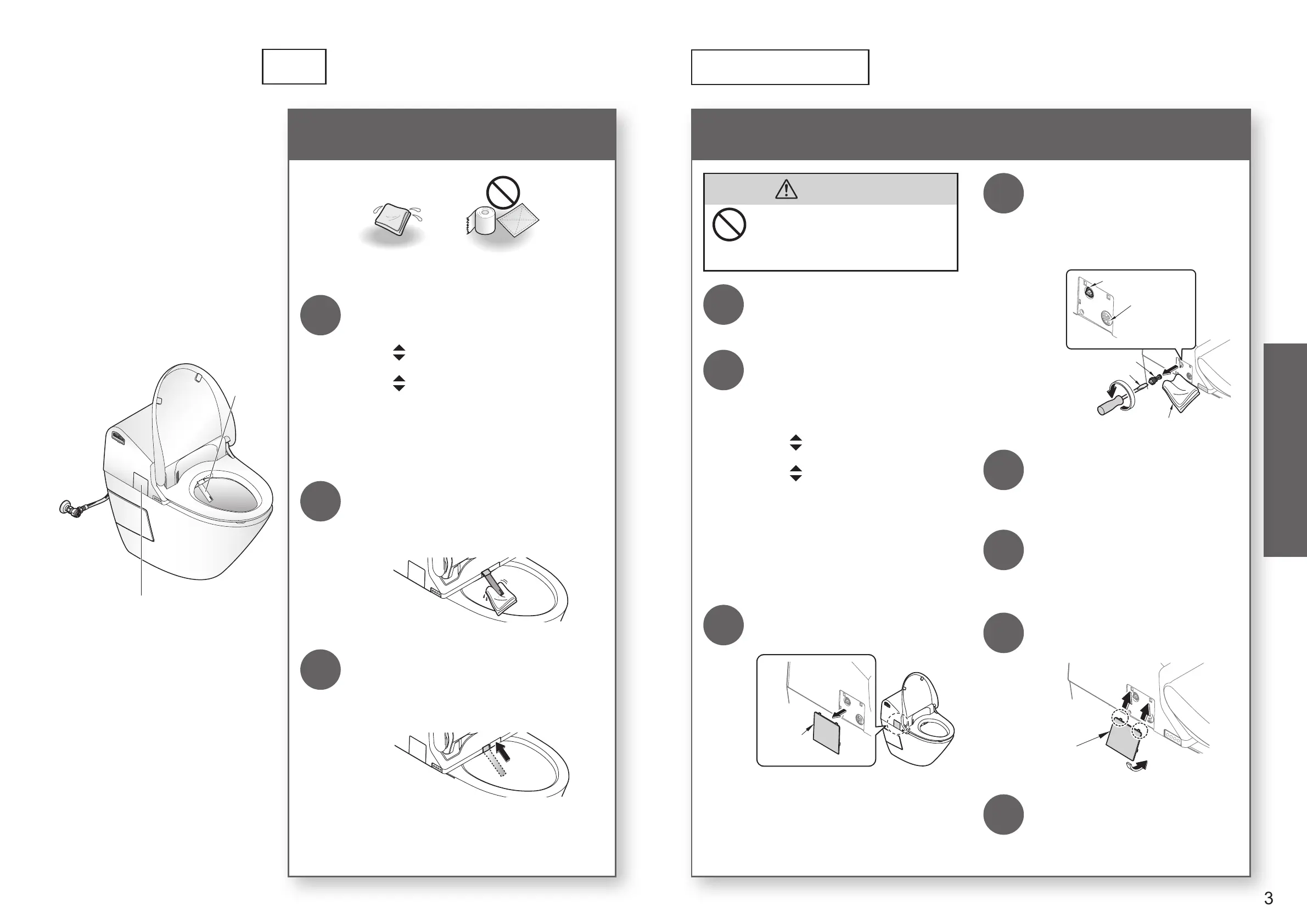 3