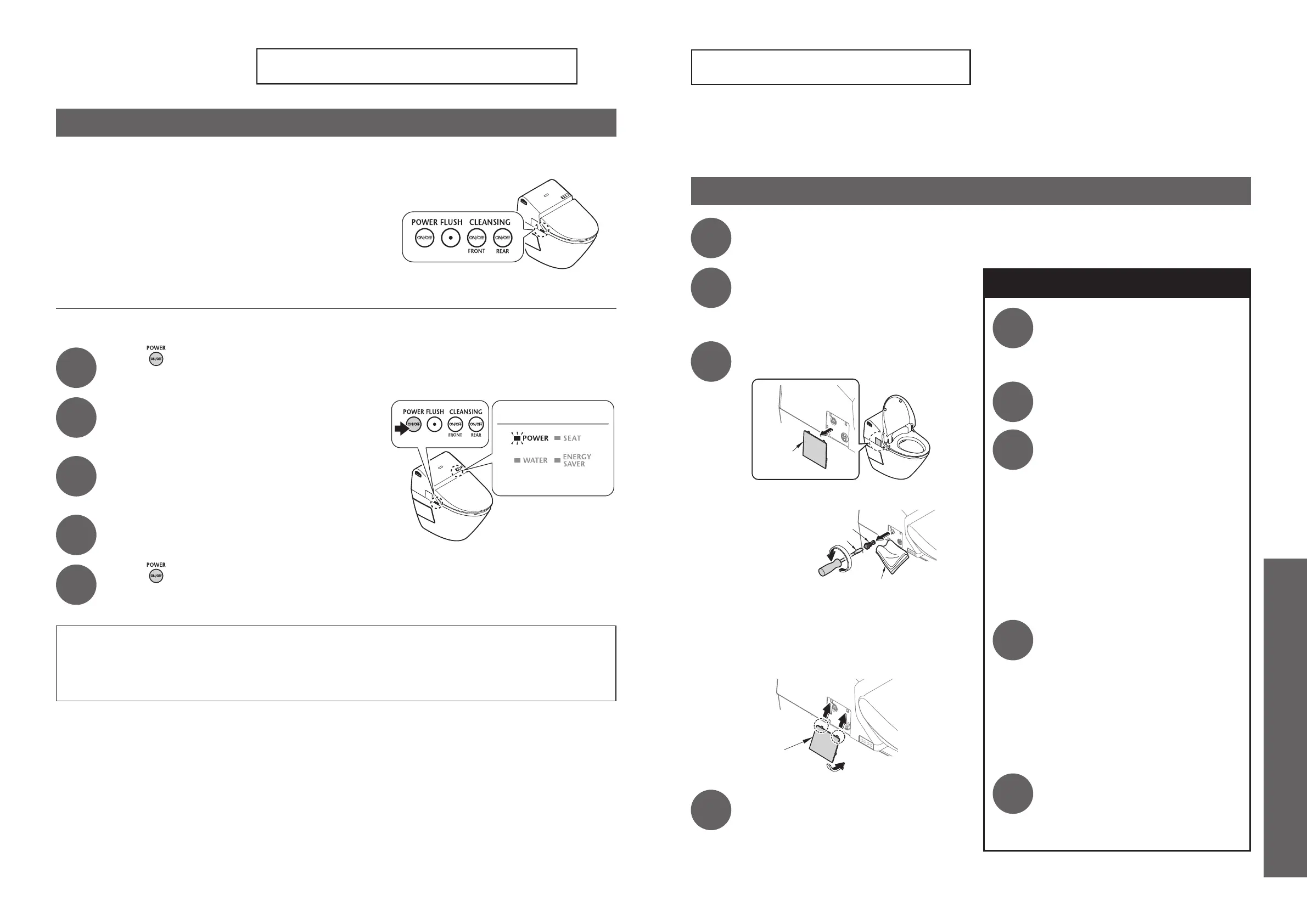 POWER FLUSH CLEANSING
ON/OFF
ON/OFF
ON/OFF
FRONT
REAR

POWER
ON/OFF

POWER FLUSH CLEANSING
ON/OFF
ON/OFF
ON/OFF
FRONT
REAR

POWER
SEAT
WATER
ENERGY SAVER

POWER
ON/OFF