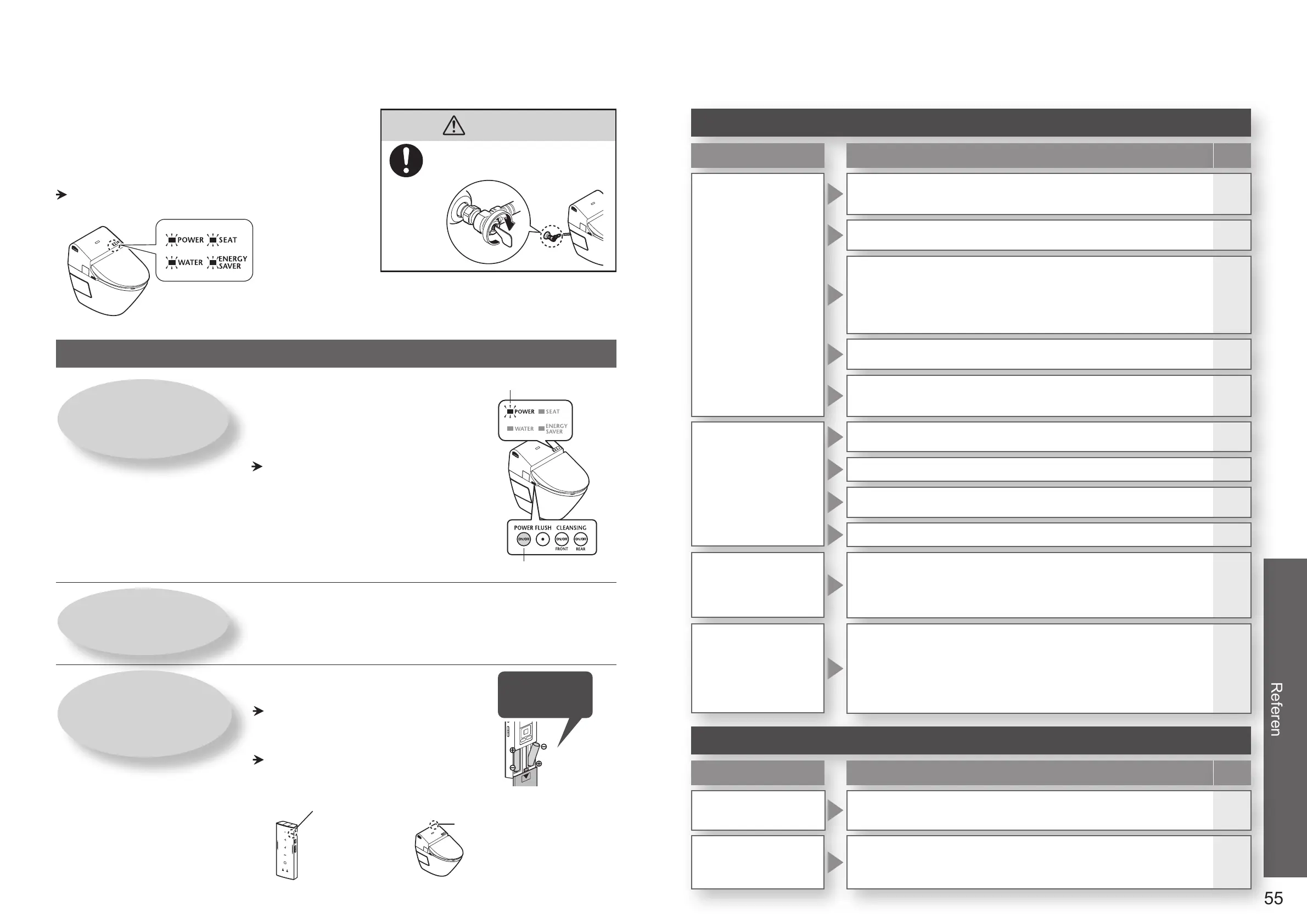 POWER SEAT
WATER ENERGY SAVER

POWER SEAT
WATER ENERGY SAVER

POWER FLUSH CLEANSING
ON/OFF ON/OFF ON/OFF
FRONT REAR

Referen

55