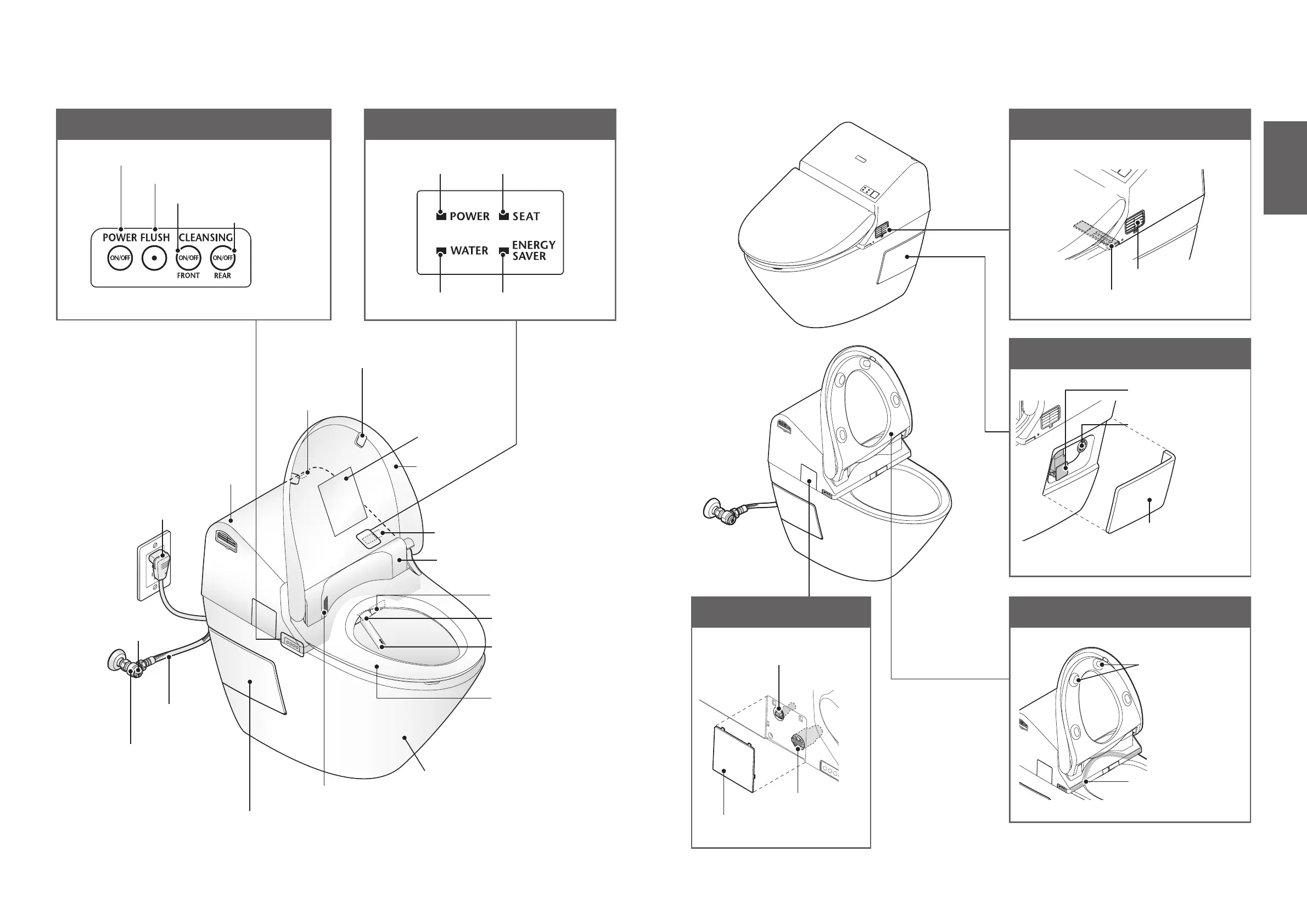 POWER FLUSH CLEANSING
ON/OFF
ON/OFF
ON/OFF
FRONT
REAR

POWER
SEAT
WATER
ENERGY SAVER