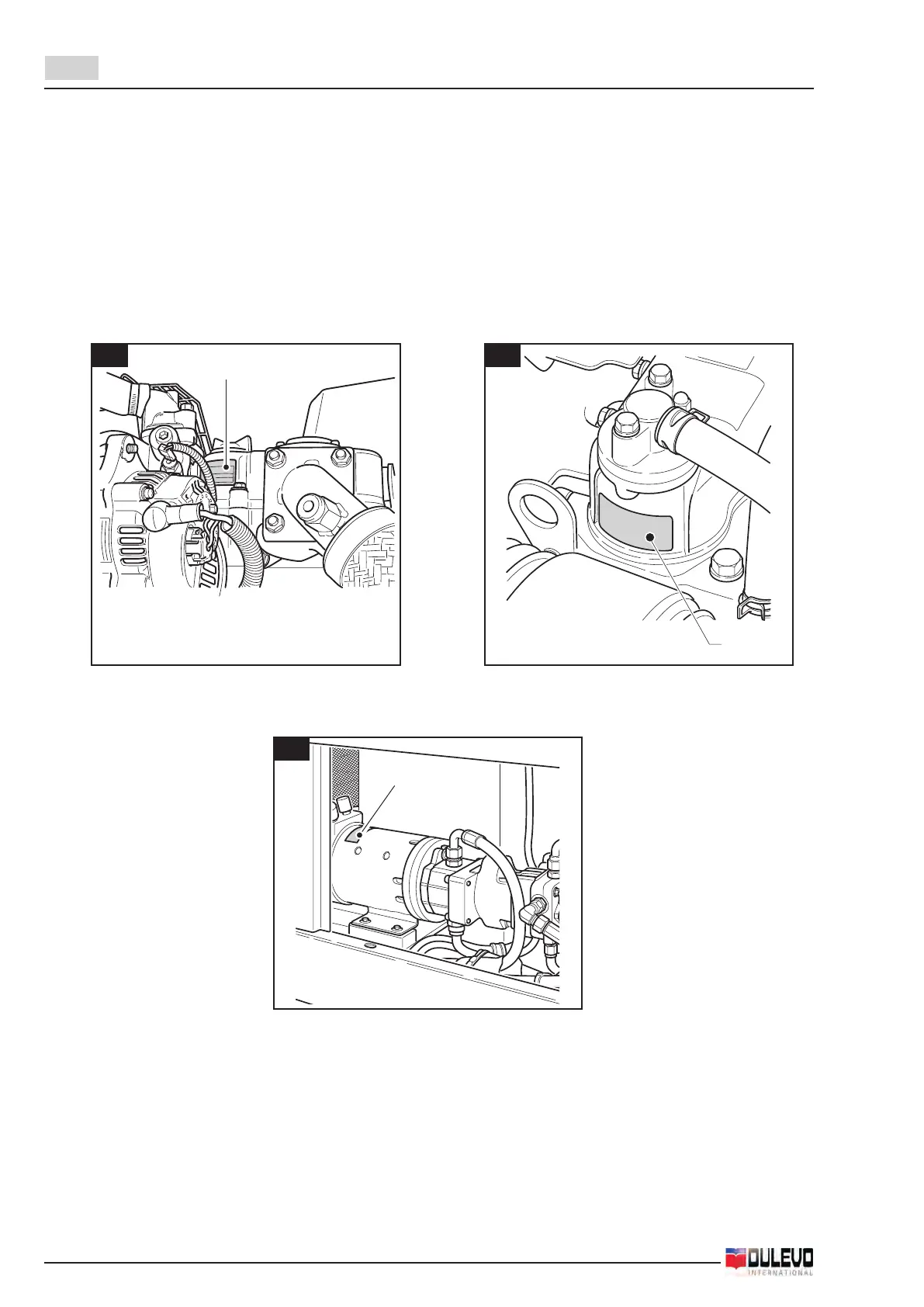 DULEVO
INTERNATIONAL