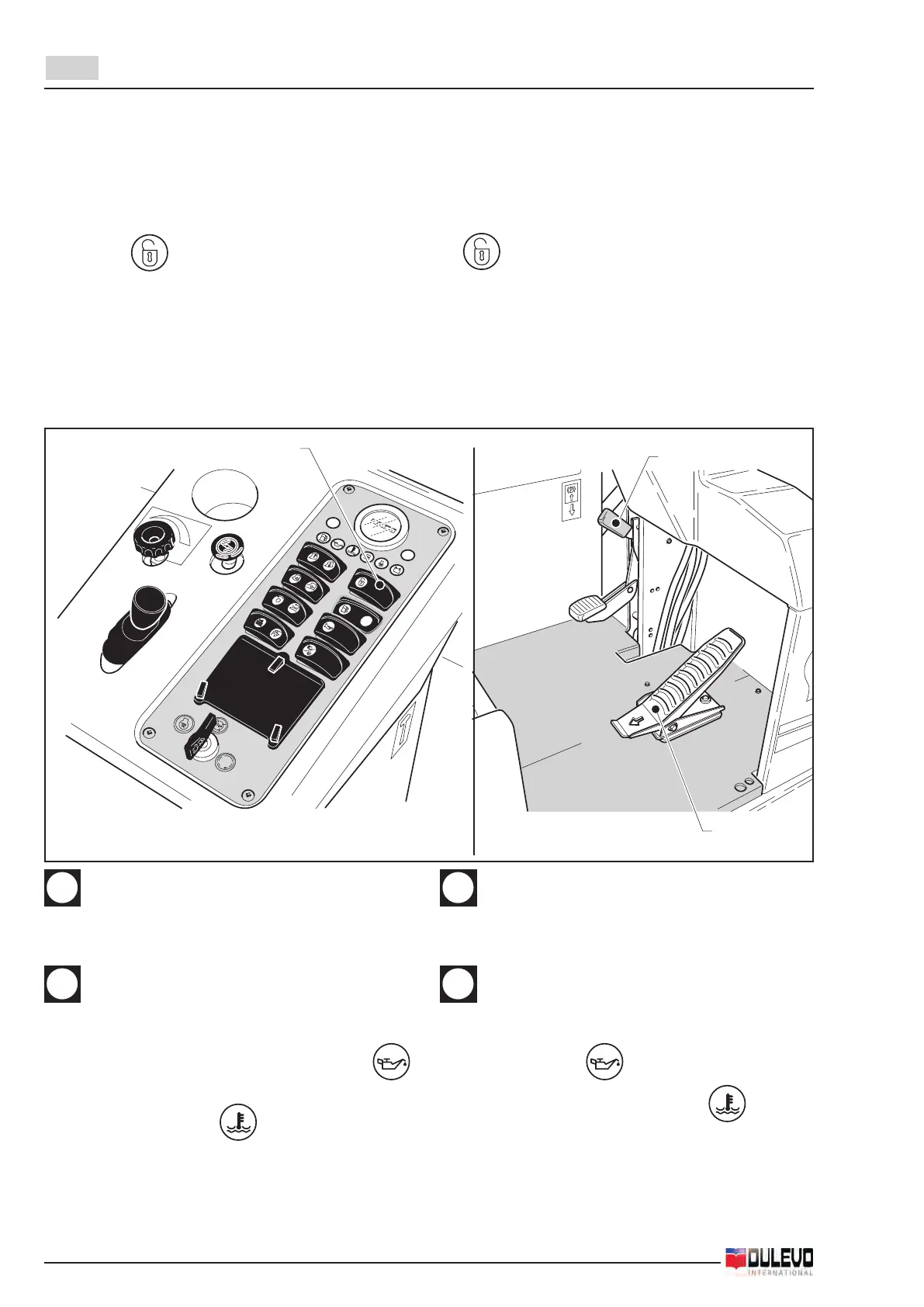 DULEVO
INTERNATIONAL