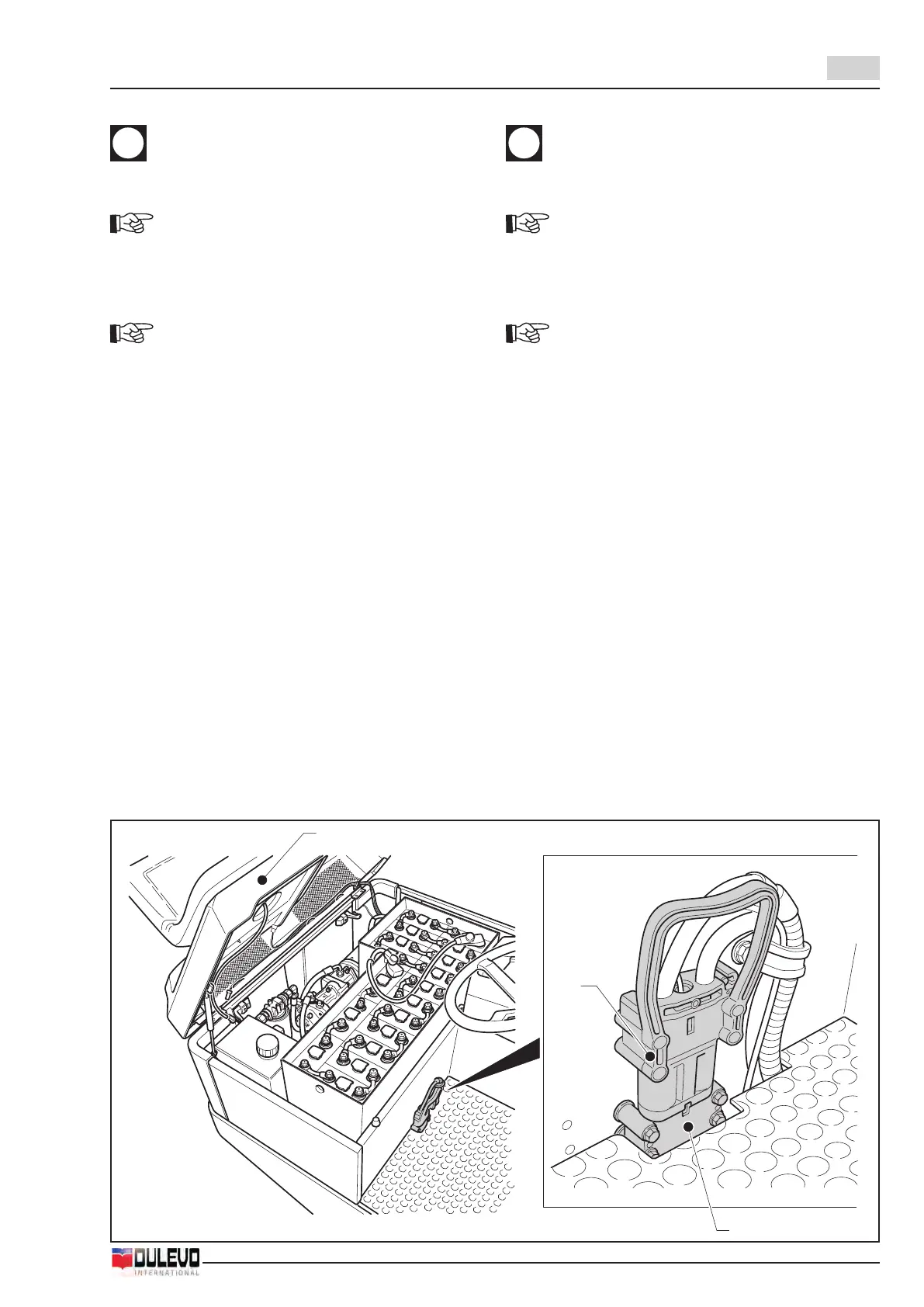 DULEVO
INTERNATIONAL