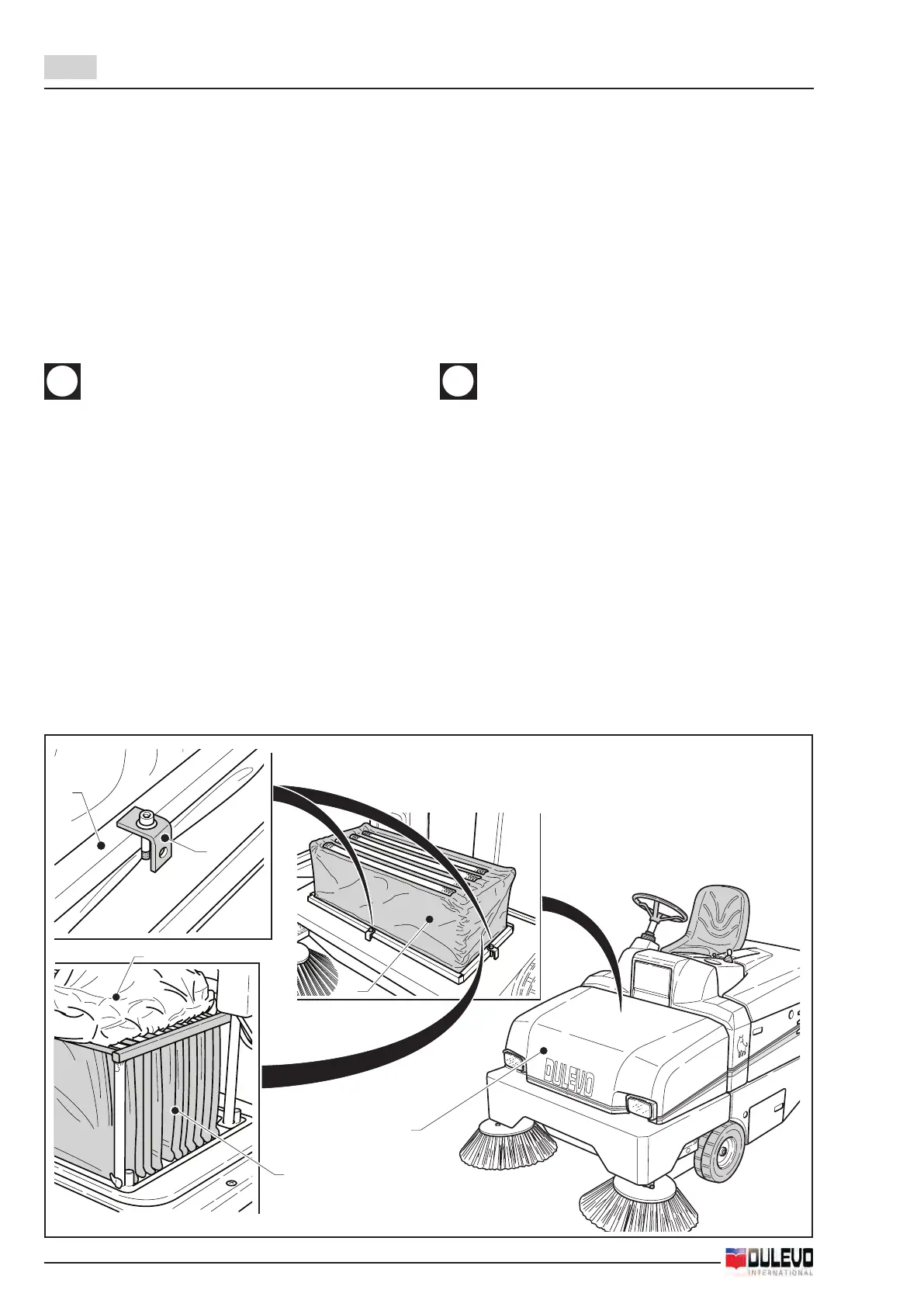 DULEVO

DULEVO
INTERNATIONAL