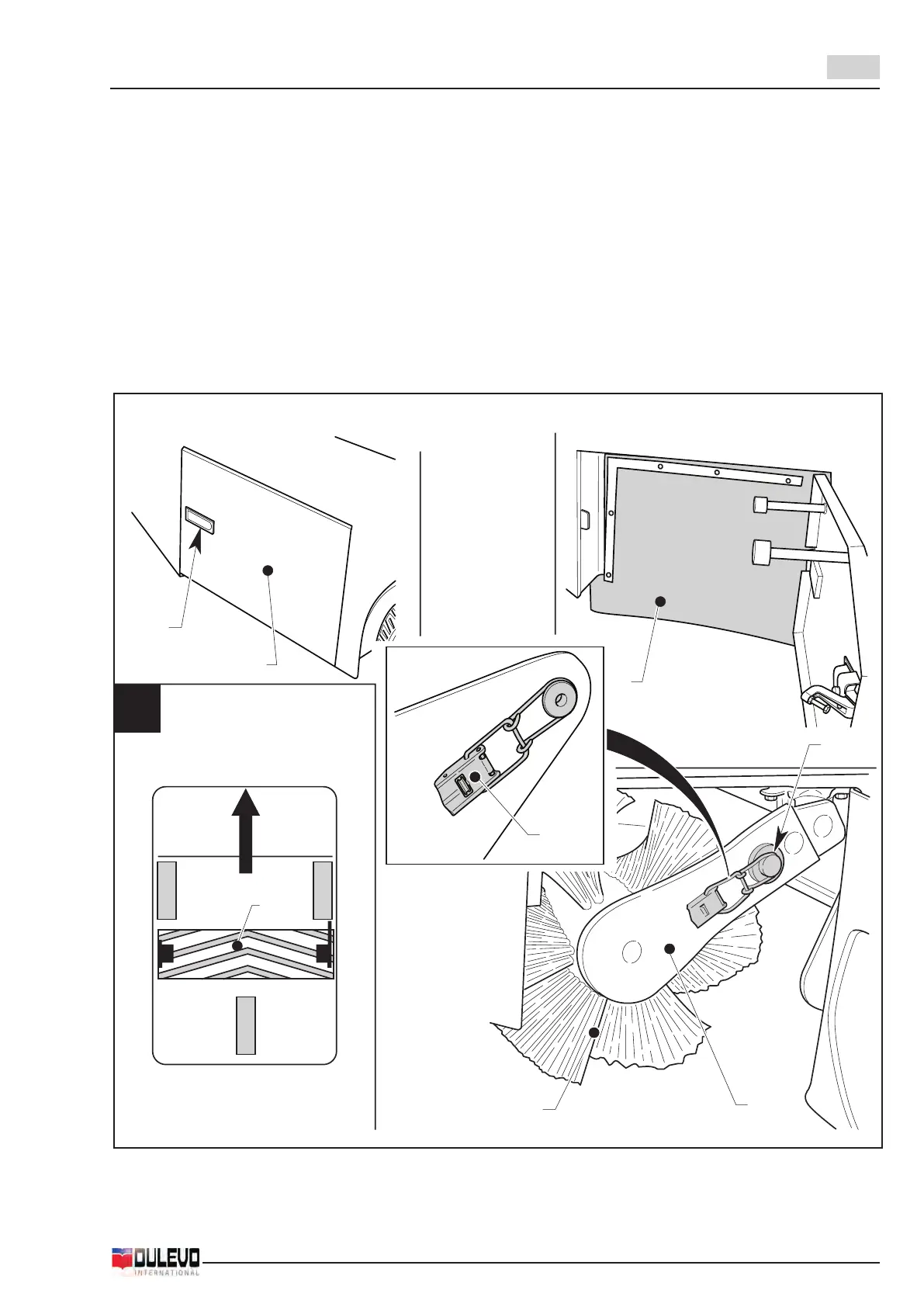 DULEVO
INTERNATIONAL