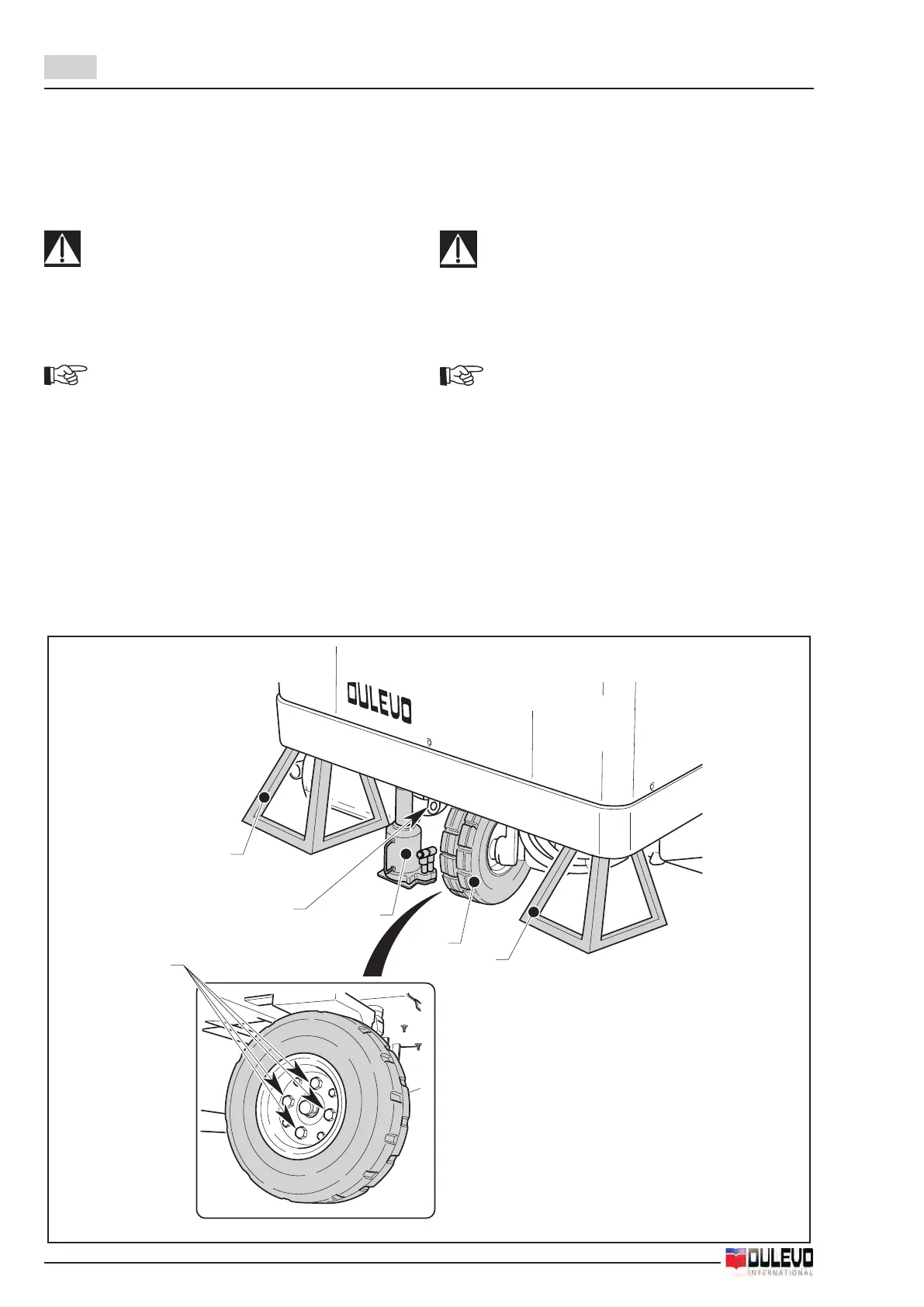 DULEVO

DULEVO
INTERNATIONAL