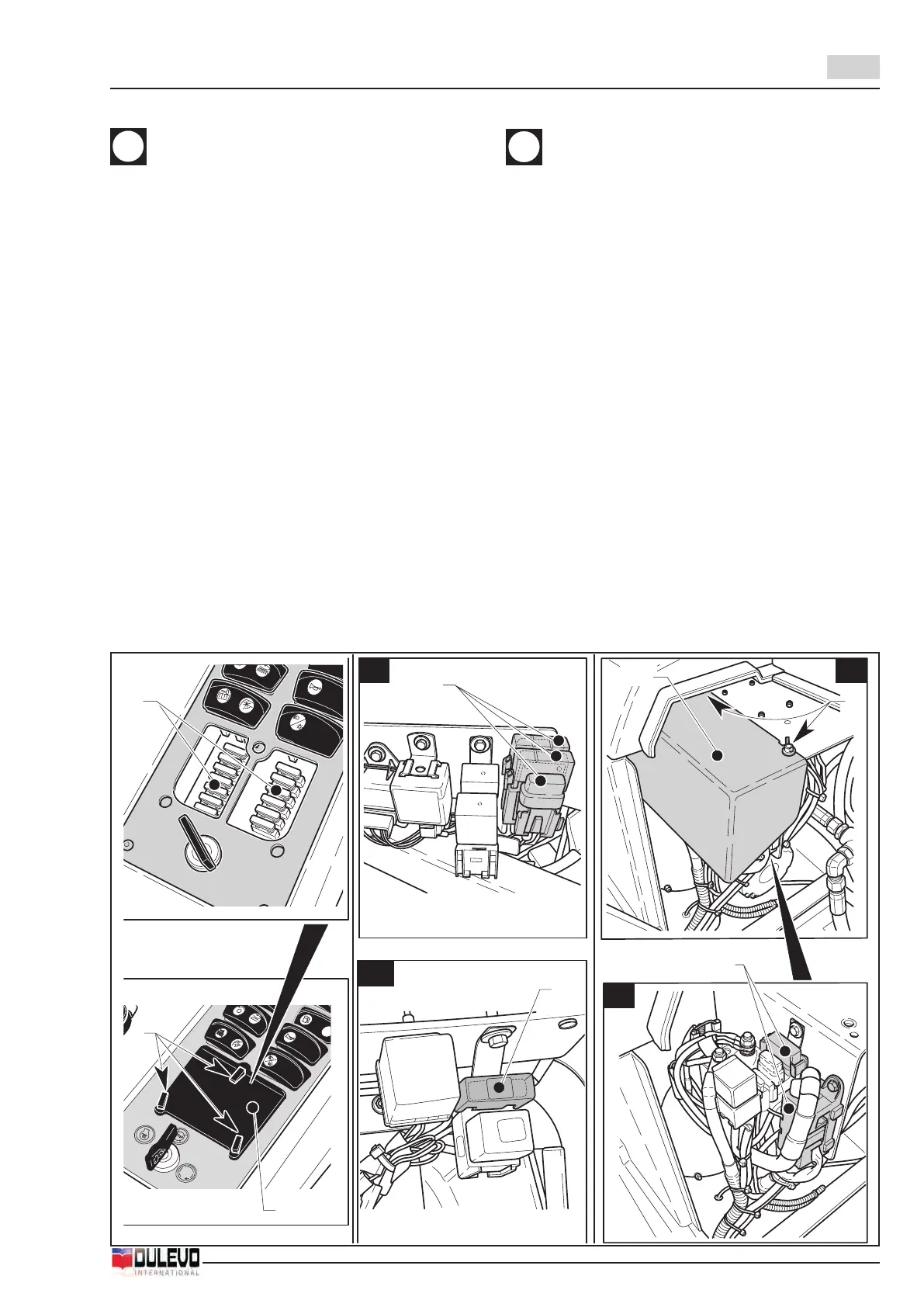 DULEVO
INTERNATIONAL