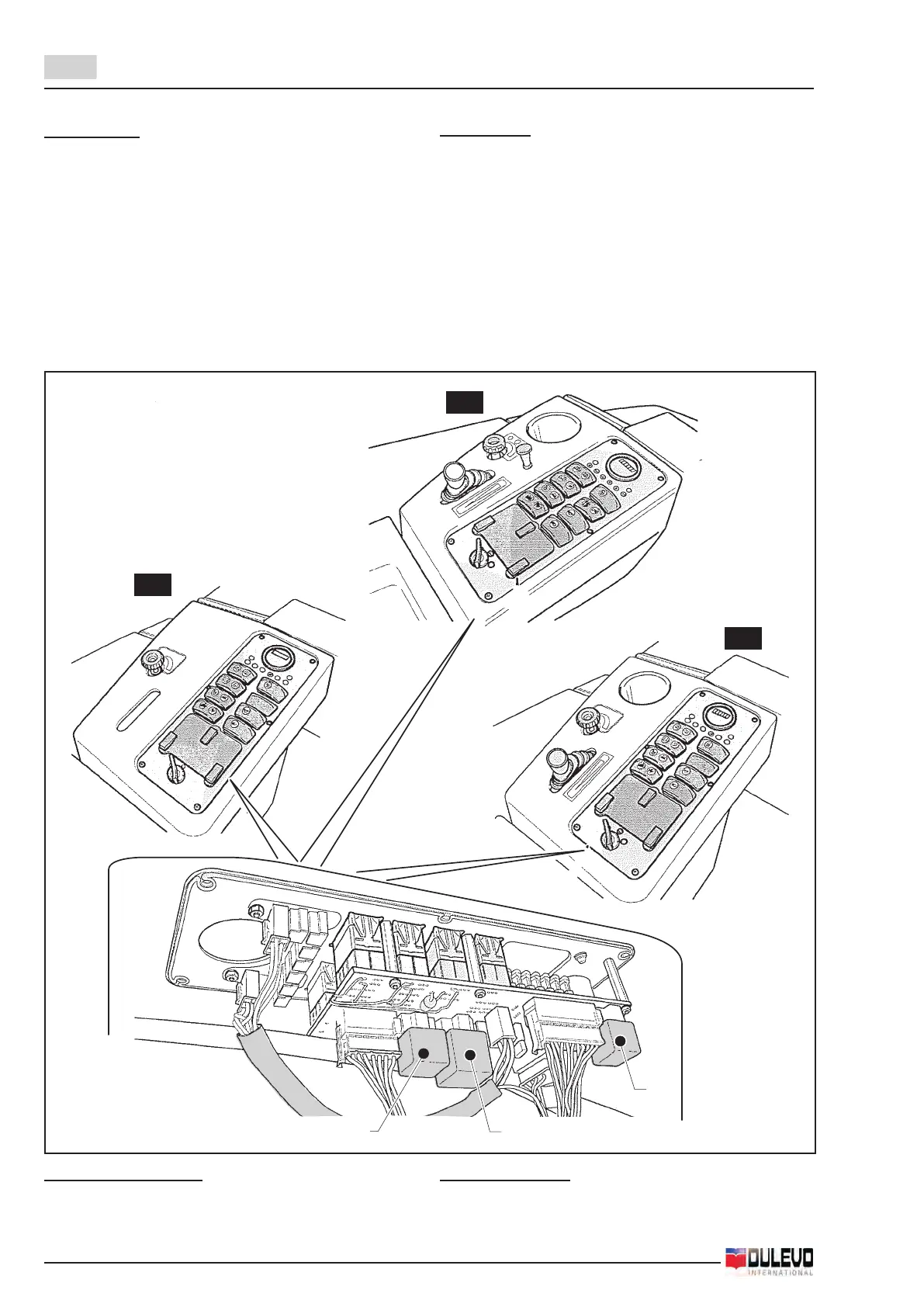 DULEVO
INTERNATIONAL