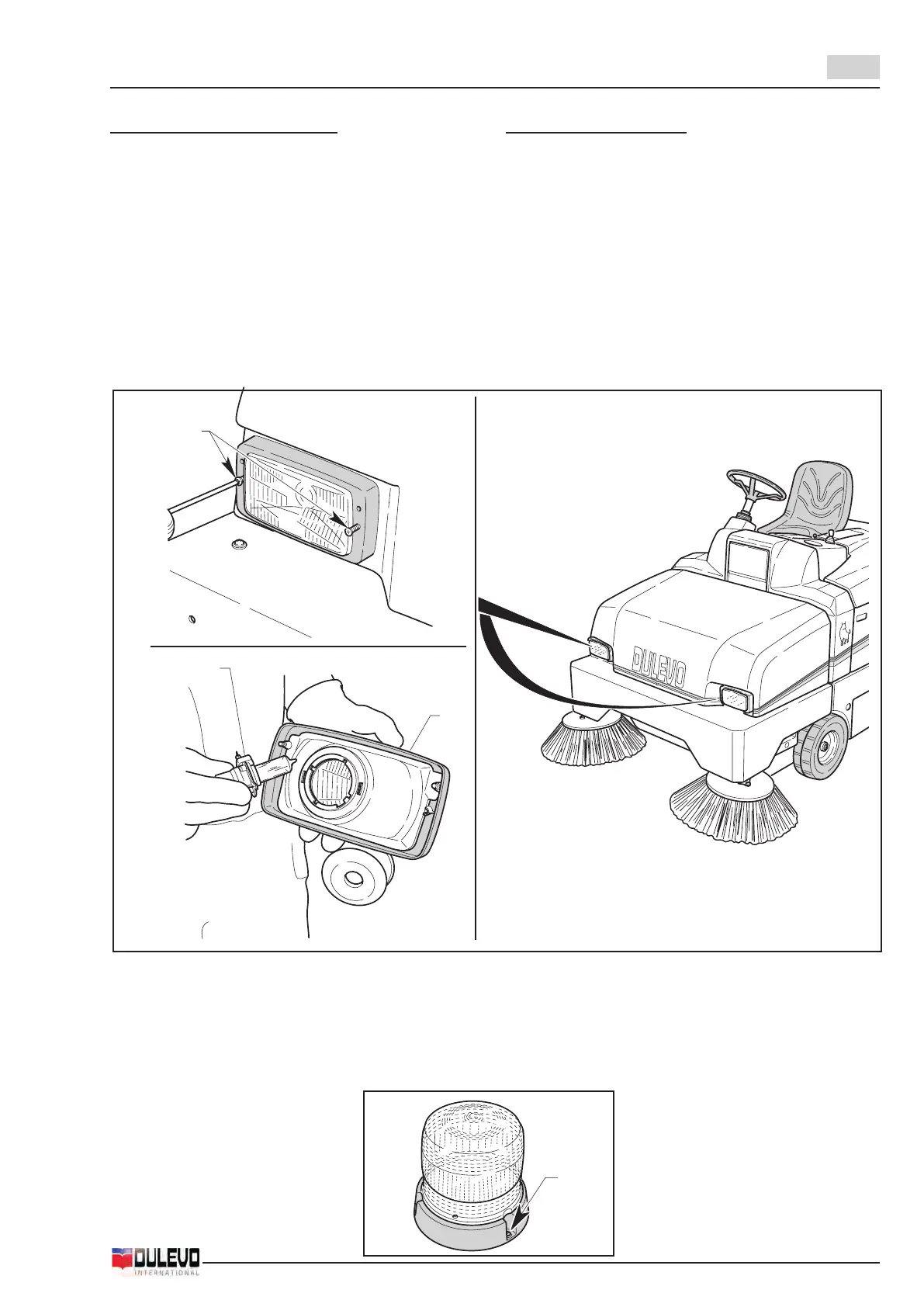 DULEVO

DULEVO
INTERNATIONAL